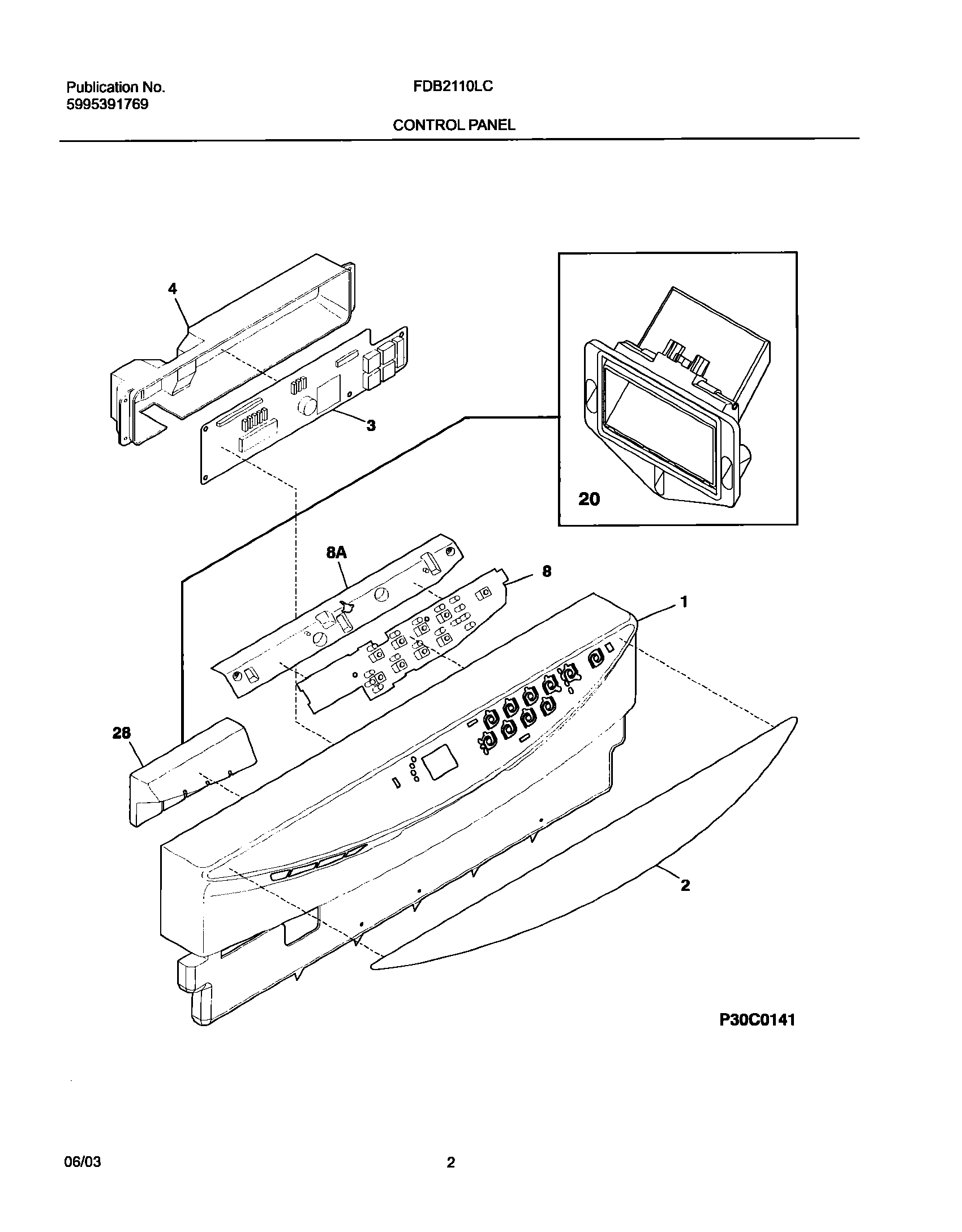 Publication No.
5995391769

FDB2110LC

CONTROL PANEL

4

3

20

8A

8

1

28

2

P30C0141

06/03

2