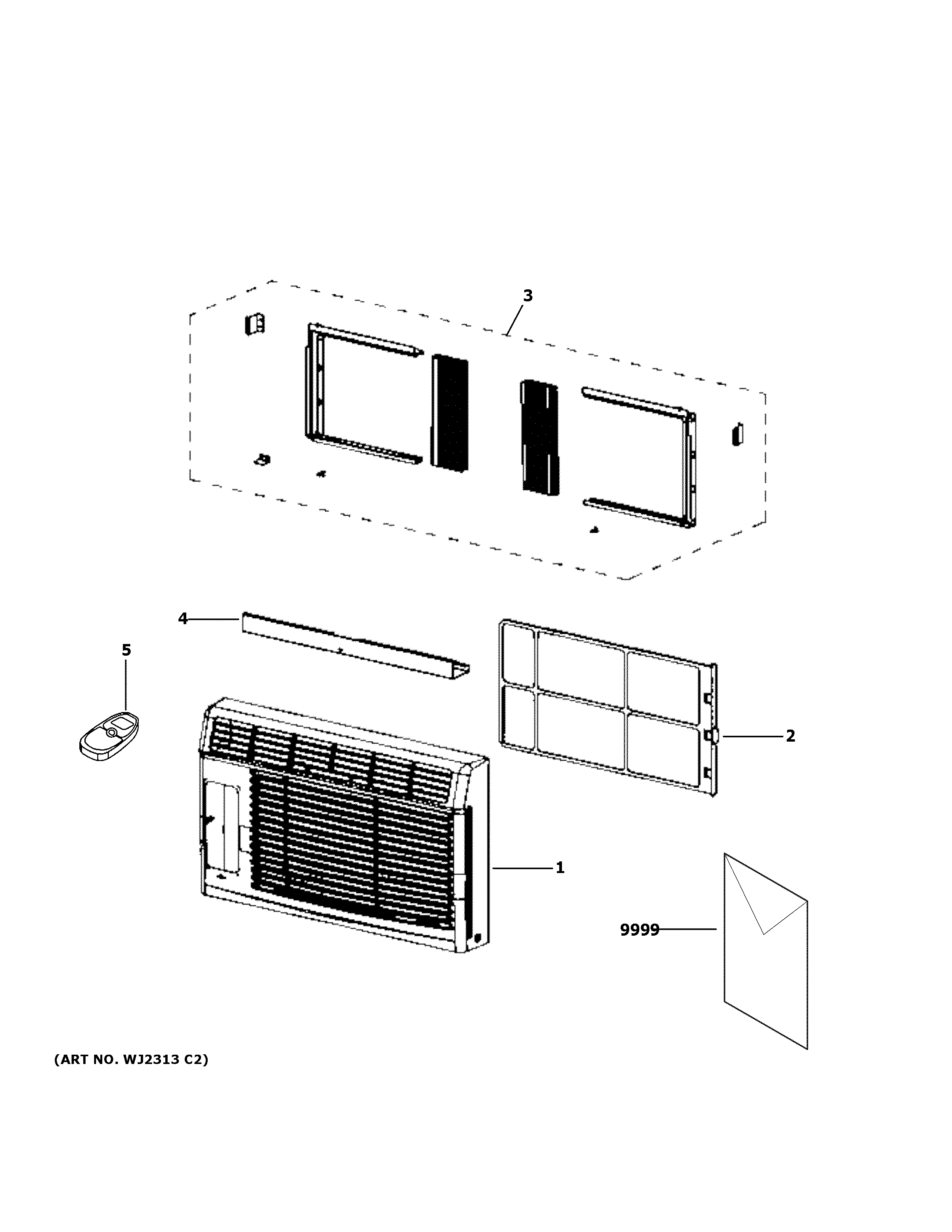 3

4

5

2

1

9999

(ART NO. WJ2313 C2)