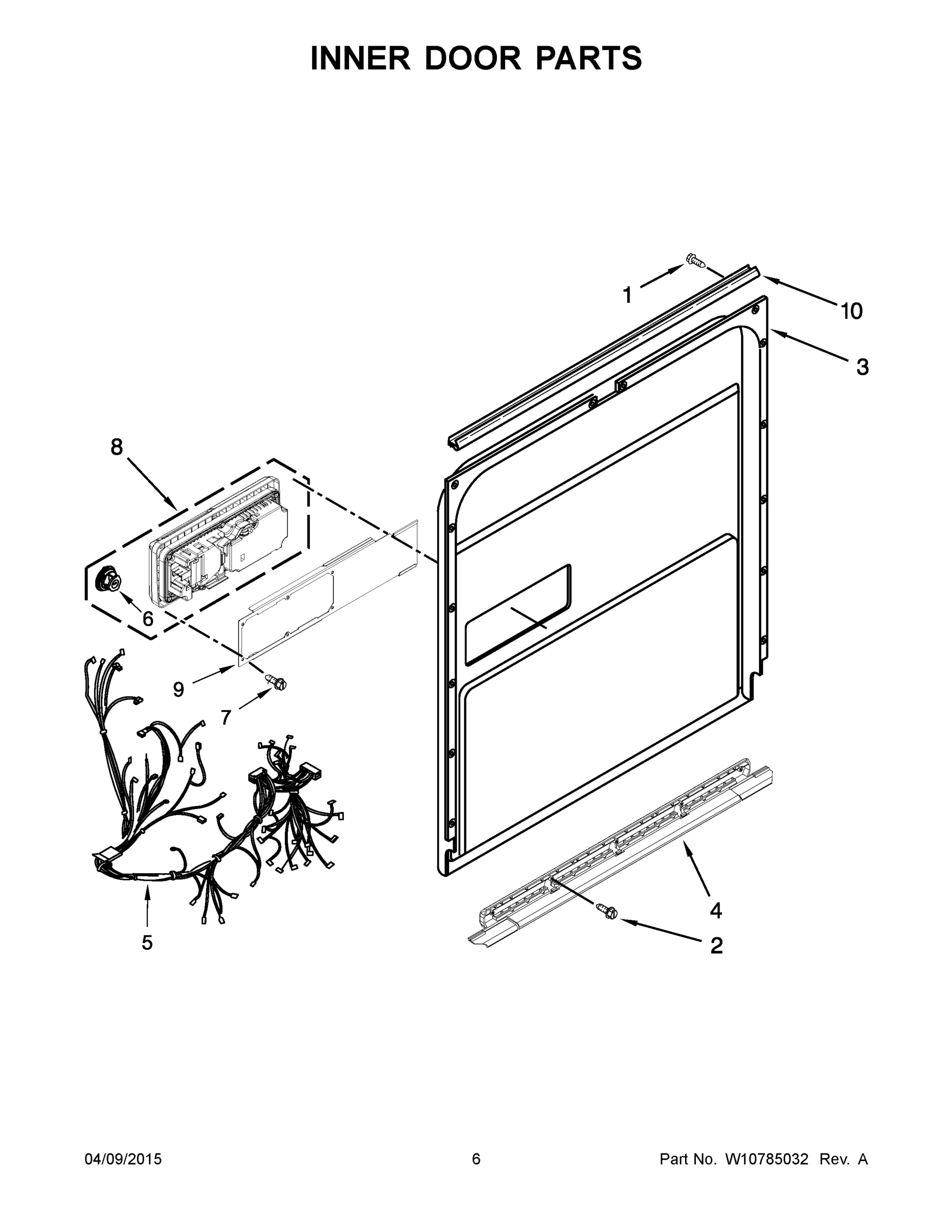 INNER DOOR PARTS

1
10
3
8
6
9
7
5
4
2

04/09/2015 6 Part No. W10785032 Rev. A