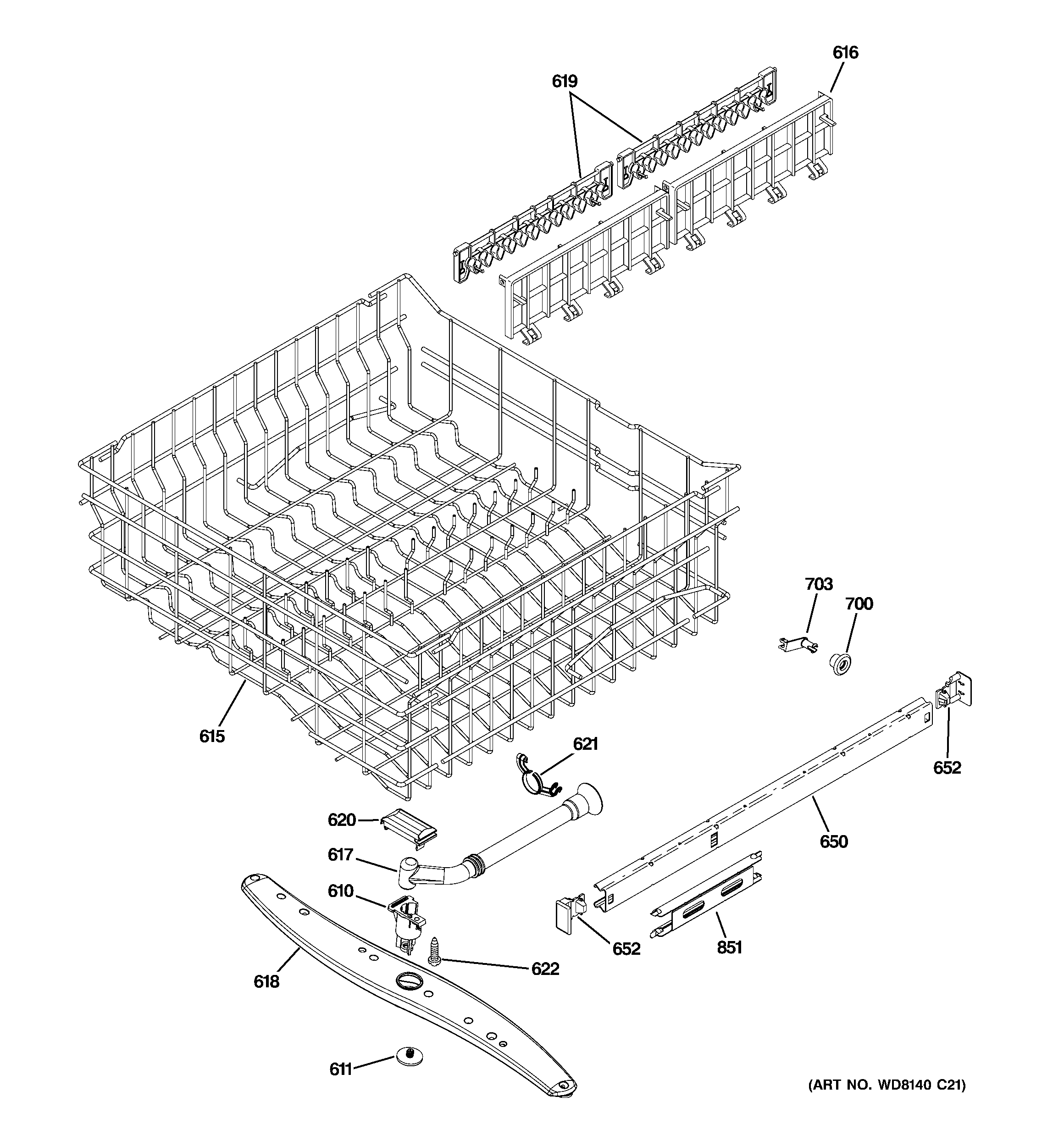 616
619
703
700
615
621
652
620
650
617
610
652
851
622
618
611
(ART NO. WD8140 C21)