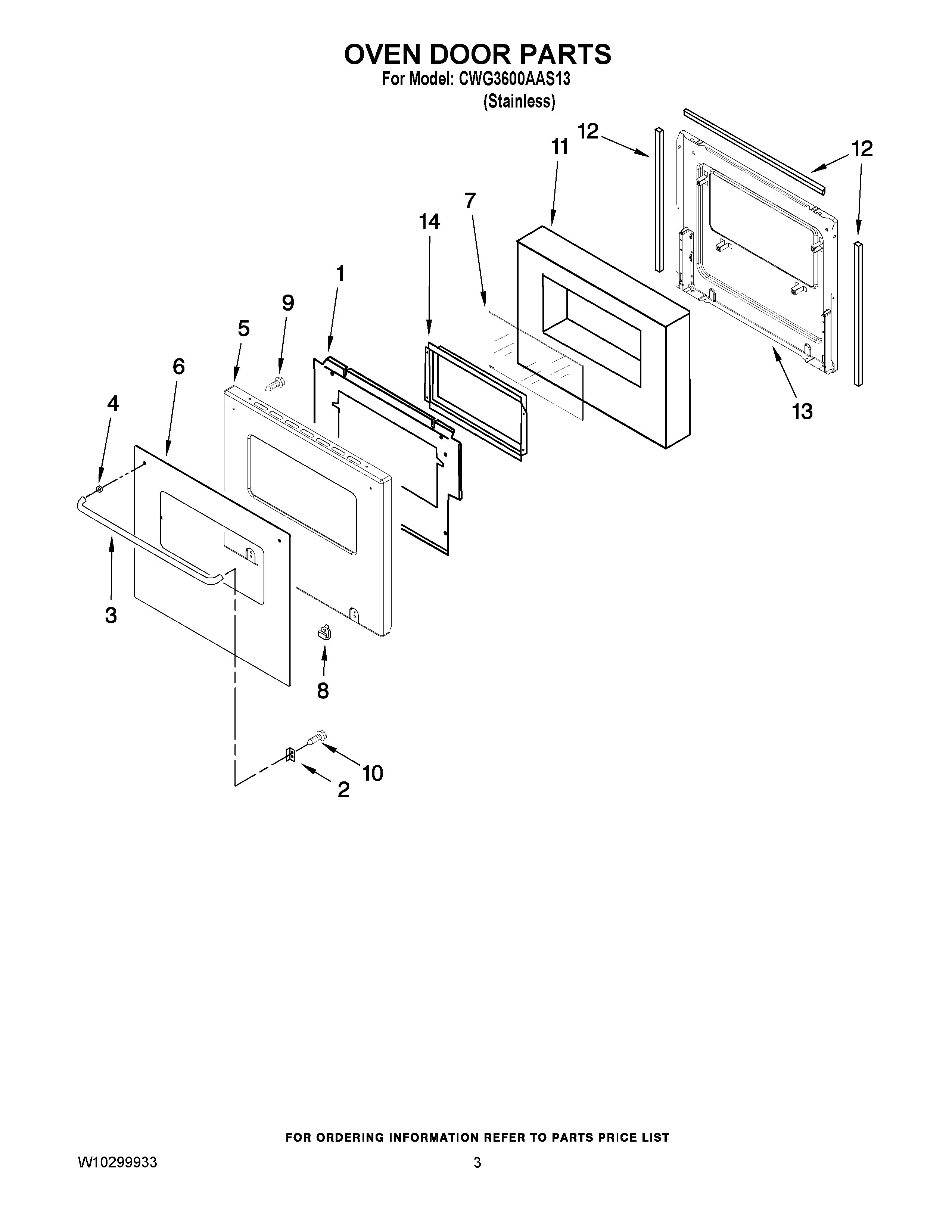 OVEN DOOR PARTS
For Model: CWG3600AAS13
(Stainless)

12
11
12
7
14
1
9
5
6
4
13
3
8
10
2

FOR ORDERING INFORMATION REFER TO PARTS PRICE LIST

W10299933

3