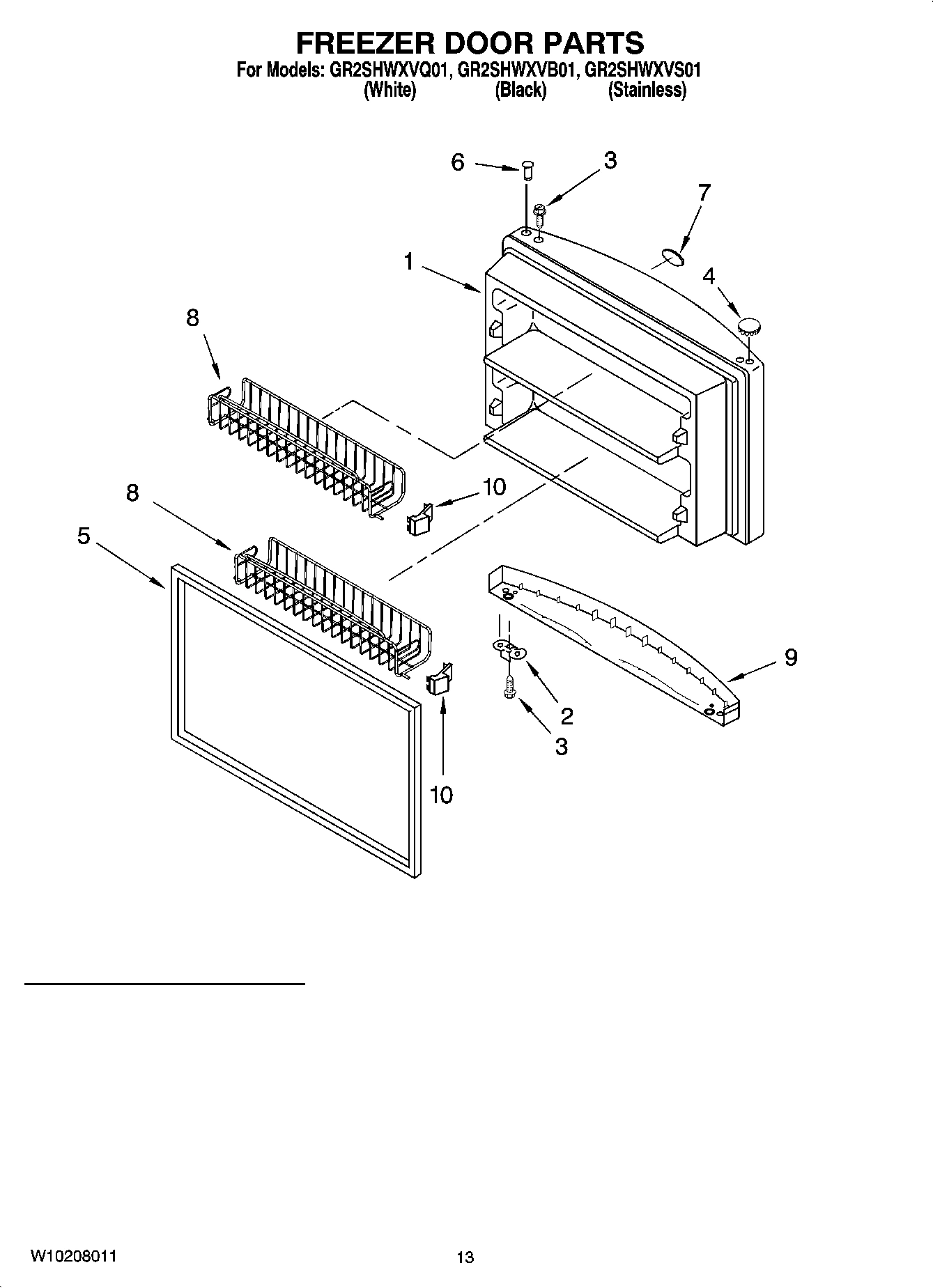 FREEZER DOOR PARTS
For Models: GR2SHWXVQ01, GR2SHWXVB01, GR2SHWXVS01
(White) (Black) (Stainless)

6
3
7
1
4
8
10
8
5
9
2
3
10

W10208011
13