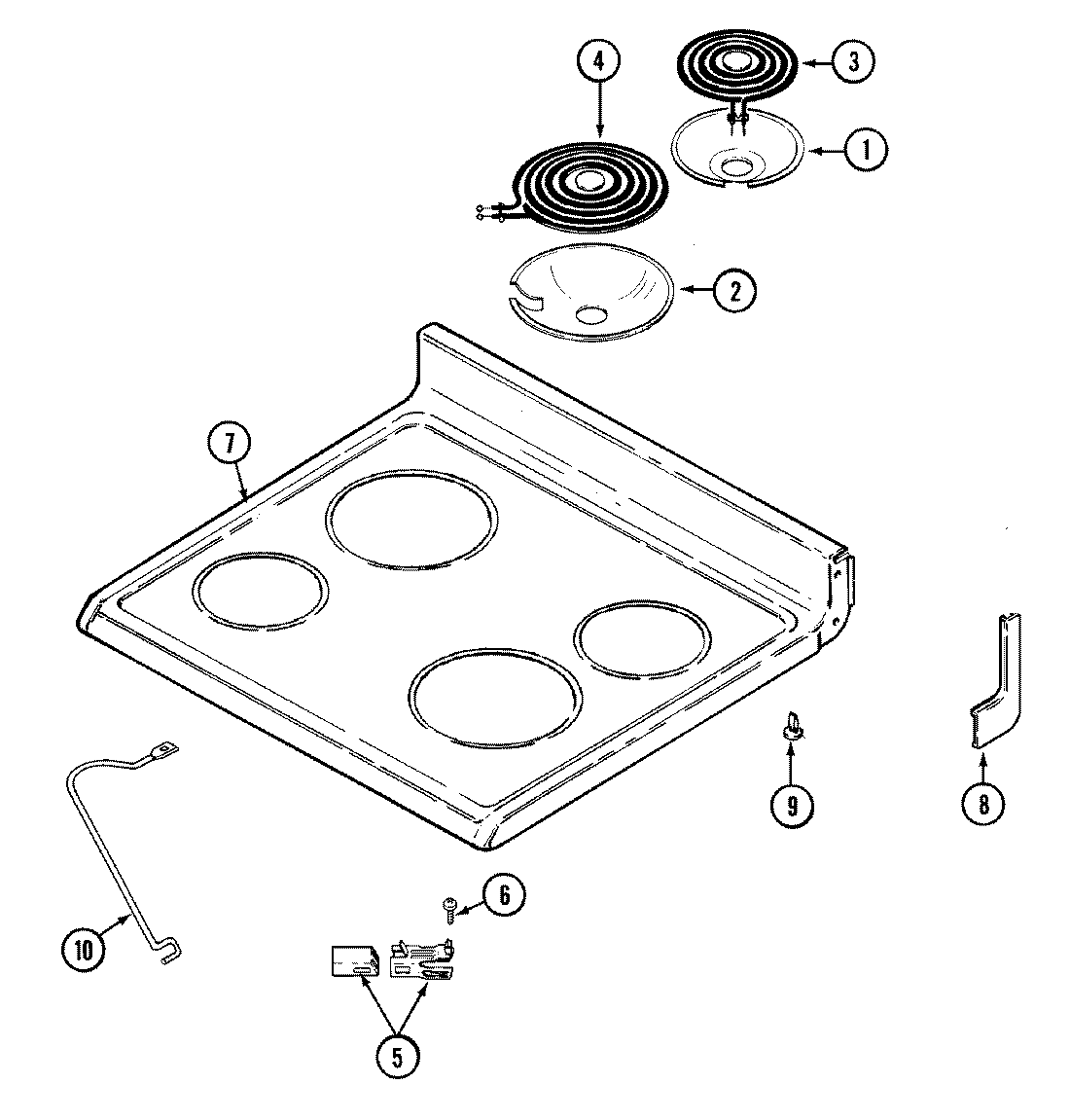 4
3
1
2
7
9
8
6
10
5