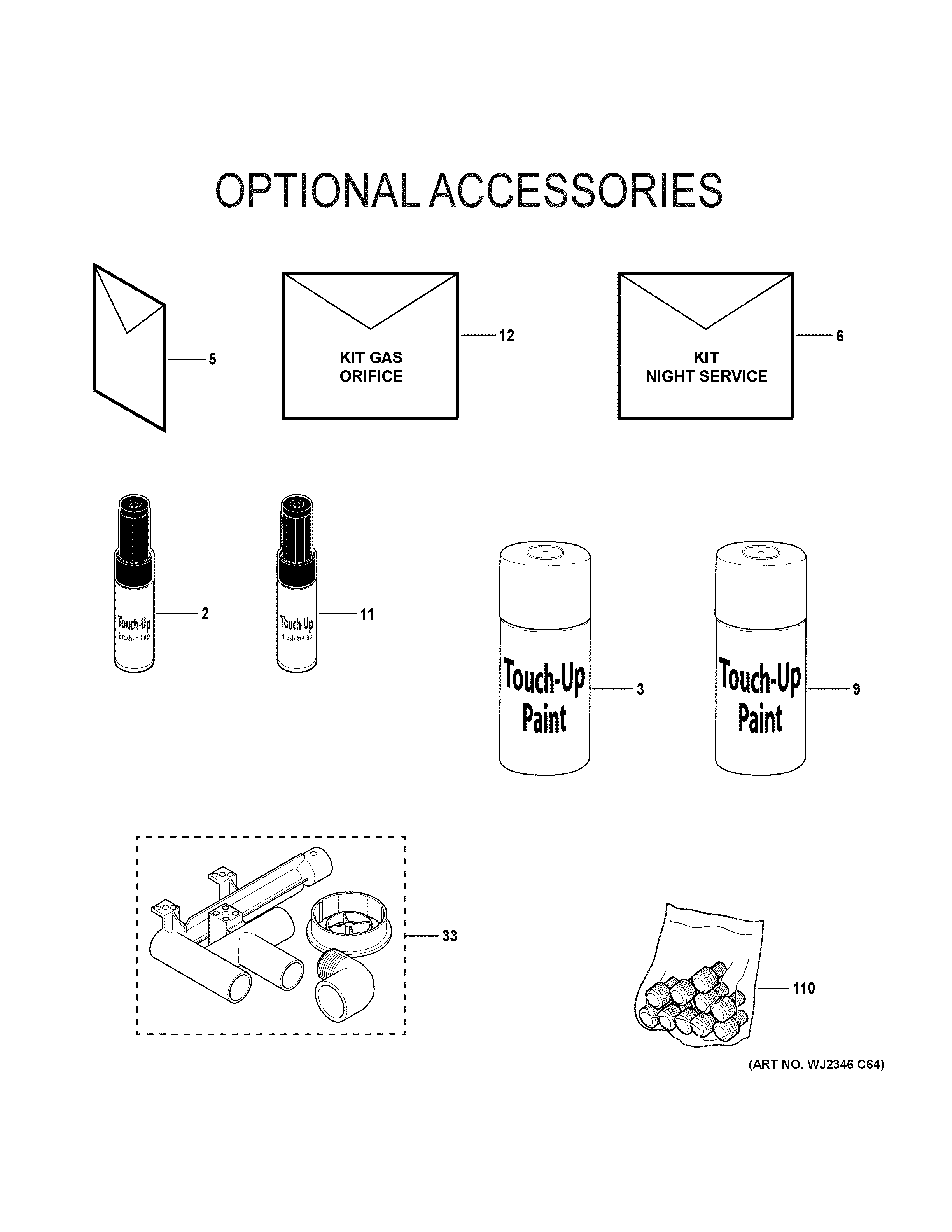 OPTIONAL ACCESSORIES

5

KIT GAS ORIFICE

12

KIT NIGHT SERVICE

6

Touch-Up Brush-In-Cap

2

Touch-Up Brush-In-Cap

11

Touch-Up Paint

3

Touch-Up Paint

9

33

110

(ART NO. WJ2346 C64)