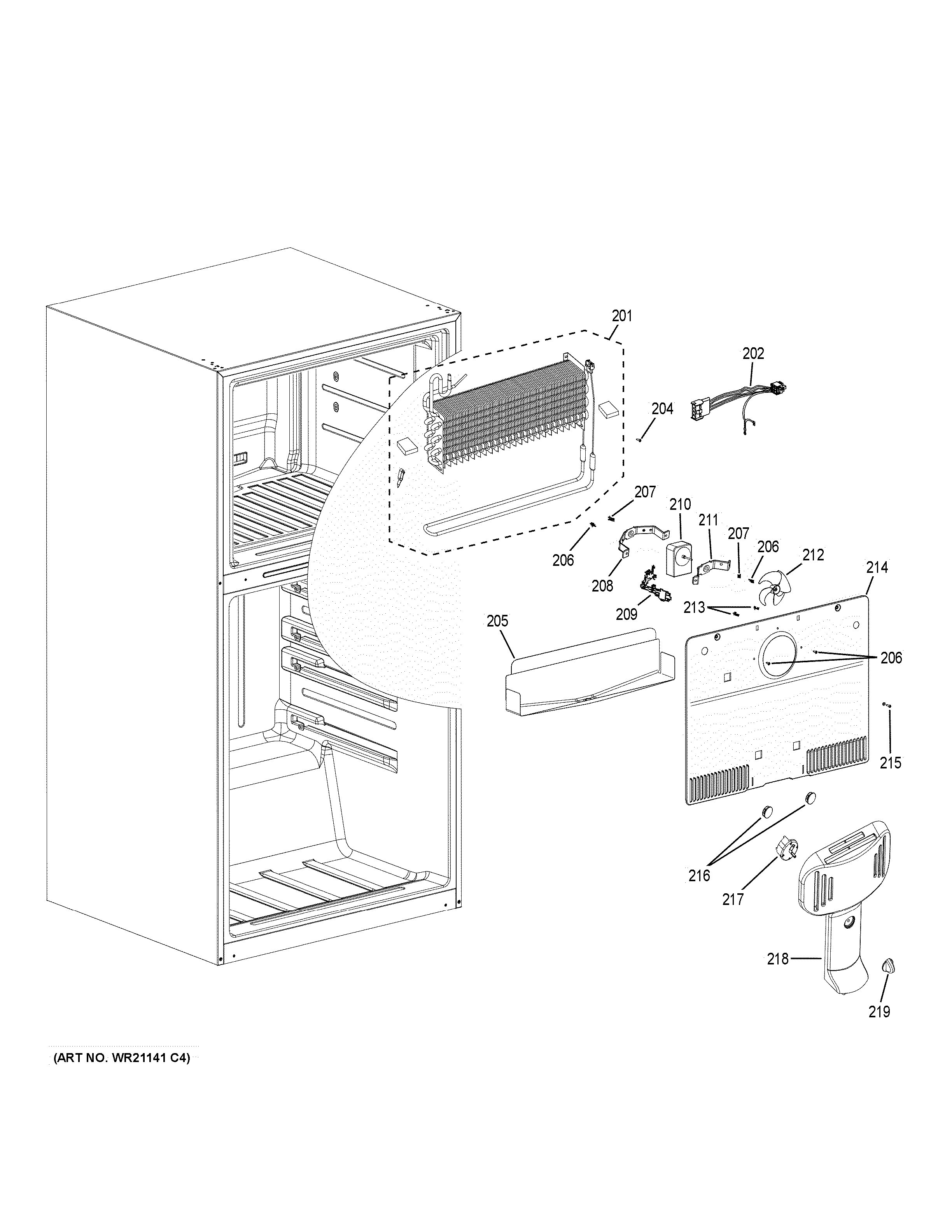 201
202
204
207
210
211
207
206
212
214
206
208
209
213
205
206
215
216
217
218
219

(ART NO. WR21141 C4)