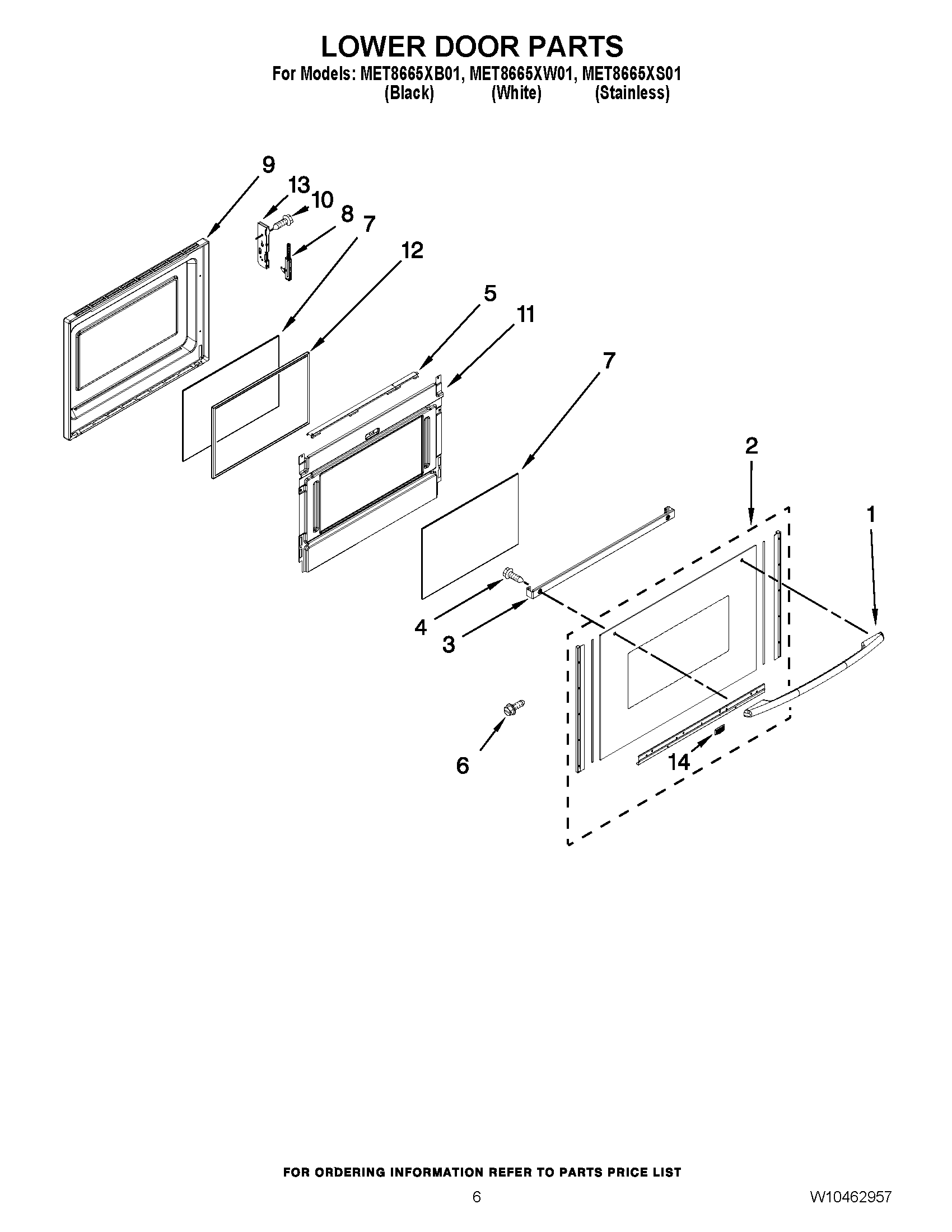 LOWER DOOR PARTS
For Models: MET8665XB01, MET8665XW01, MET8665XS01
(Black) (White) (Stainless)

9
13
10
8
7
12
5
11
7
2
1
4
3
6
14

FOR ORDERING INFORMATION REFER TO PARTS PRICE LIST

6

W10462957