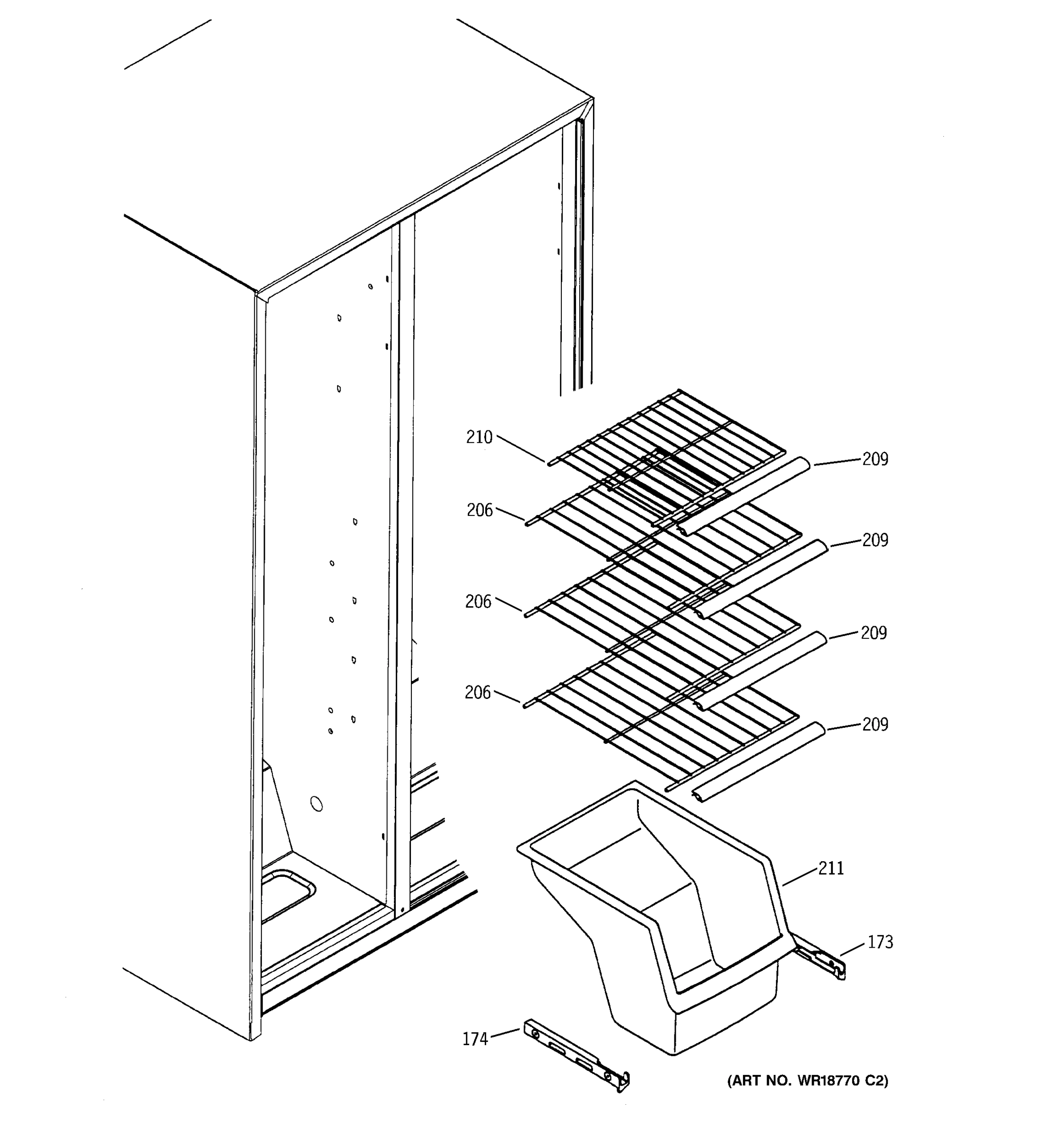 210
209
206
209
206
209
206
209
211
173
174
(ART NO. WR18770 C2)