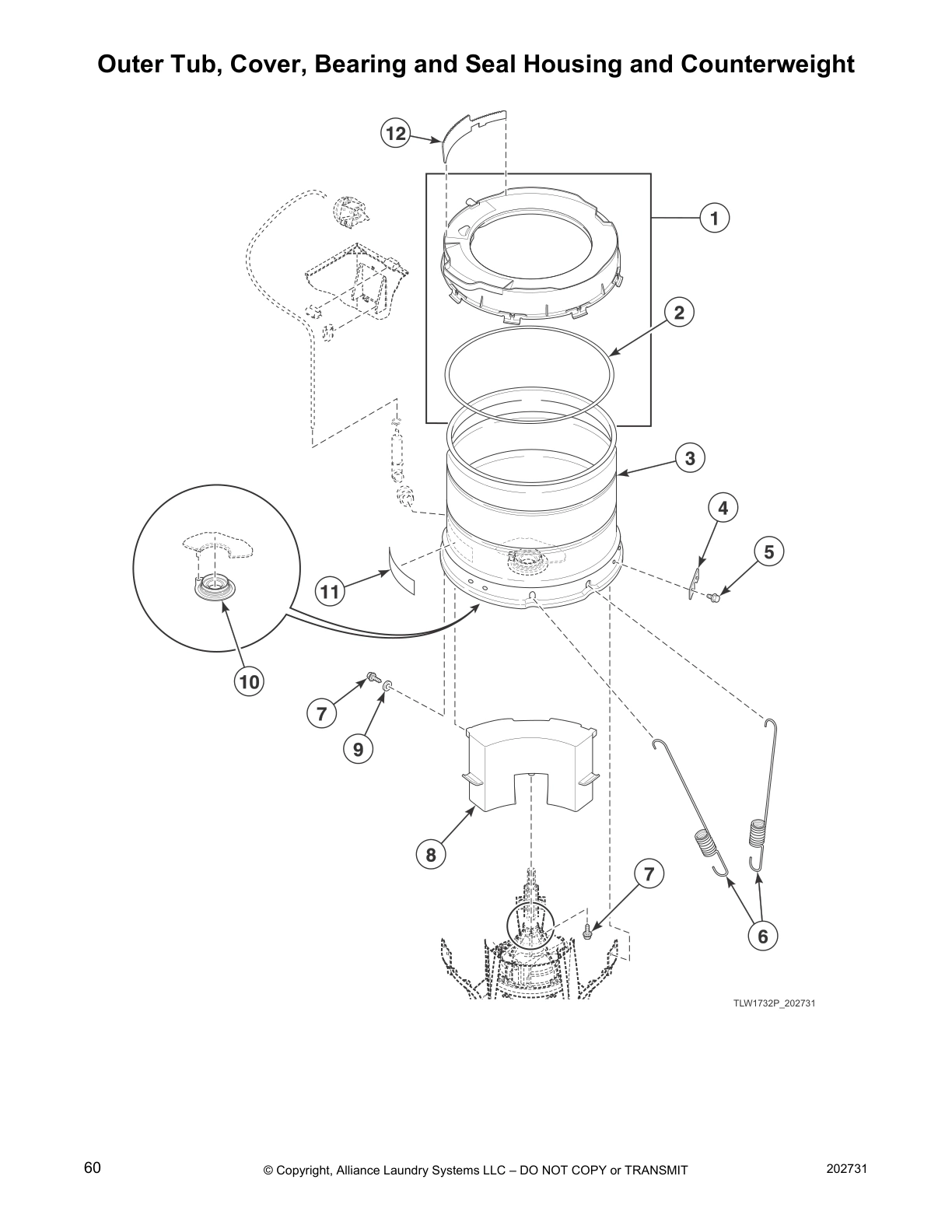 Outer Tub, Cover, Bearing and Seal Housing and Counterweight

12
1
2
3
4
5
11
10
7
9
8
7
6

TLW1732P_202731

60

© Copyright, Alliance Laundry Systems LLC – DO NOT COPY or TRANSMIT

202731