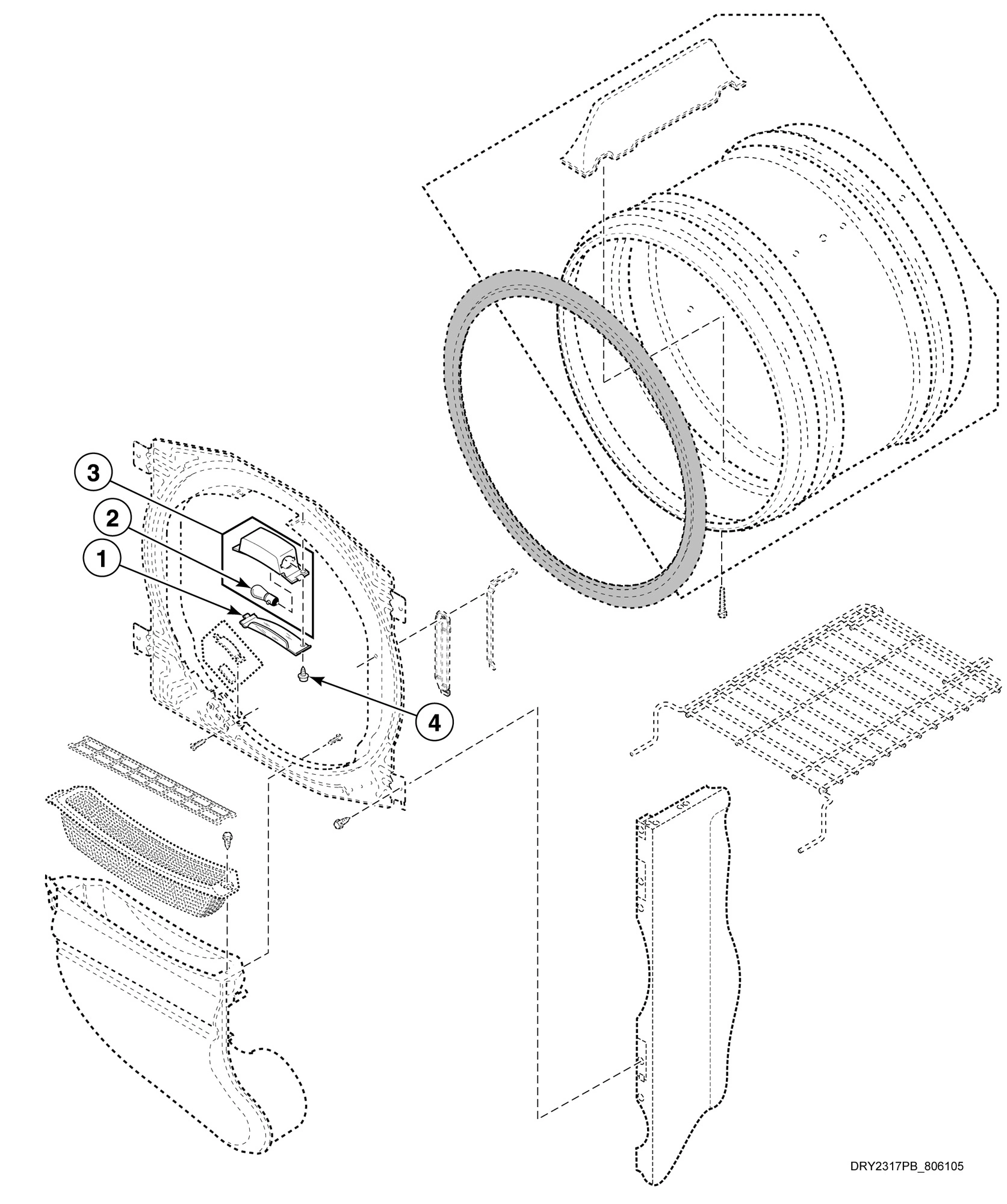 3
2
1
4
DRY2317PB_806105