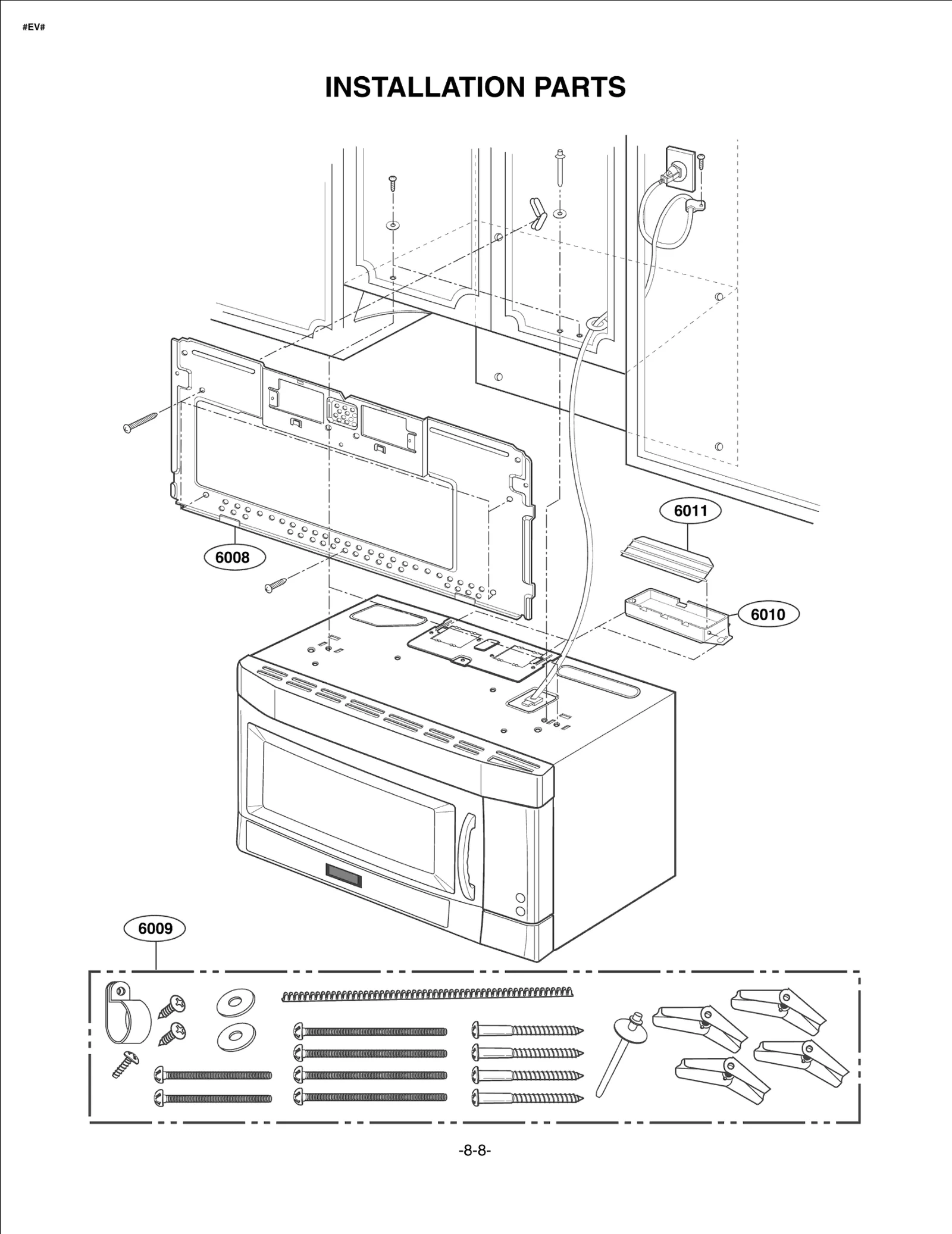 #EV#

INSTALLATION PARTS

6011

6008

6010

6009

-8-8-