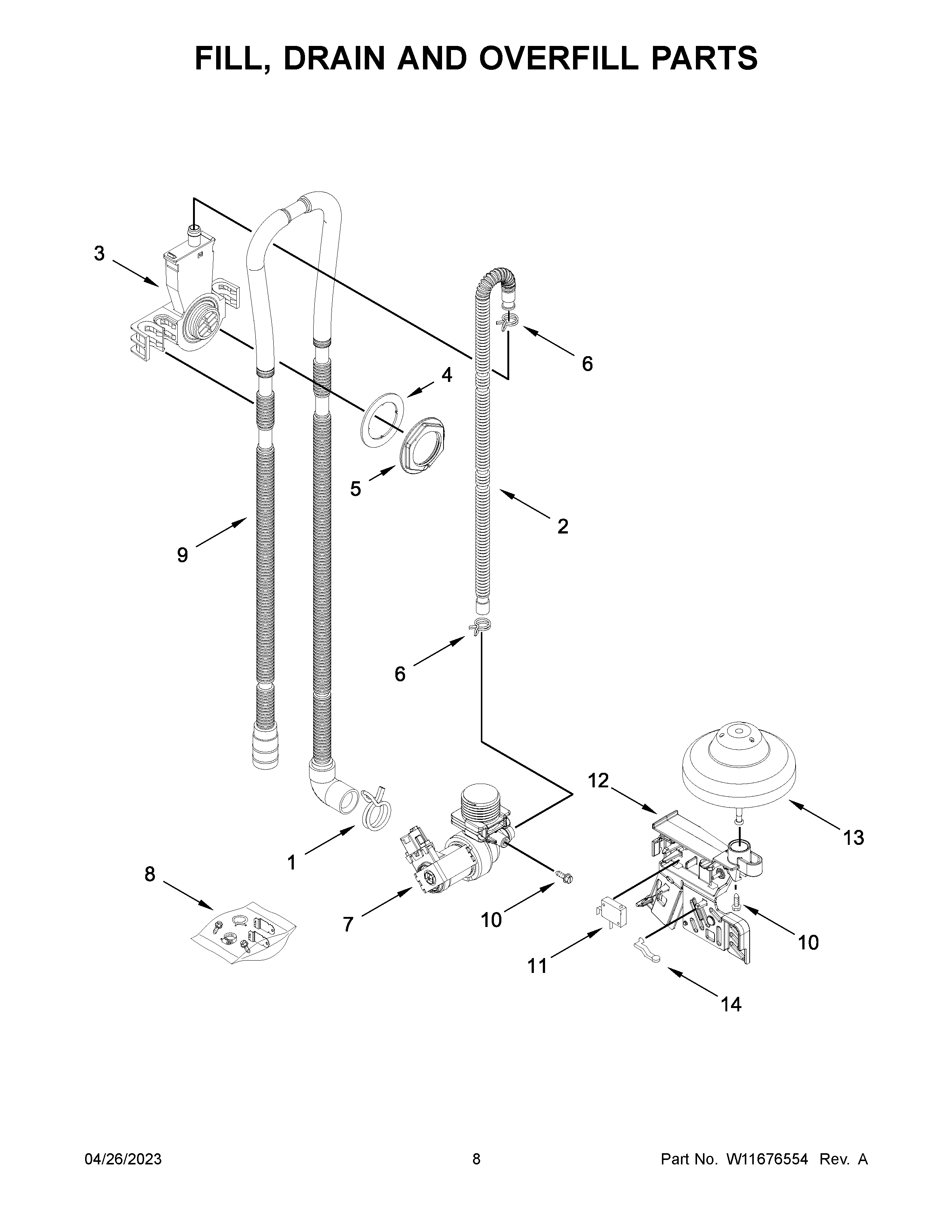 FILL, DRAIN AND OVERFILL PARTS

3

6

4

5

2

9

6

12

13

1

8

7

10

10

11

14

04/26/2023

8

Part No. W11676554 Rev. A