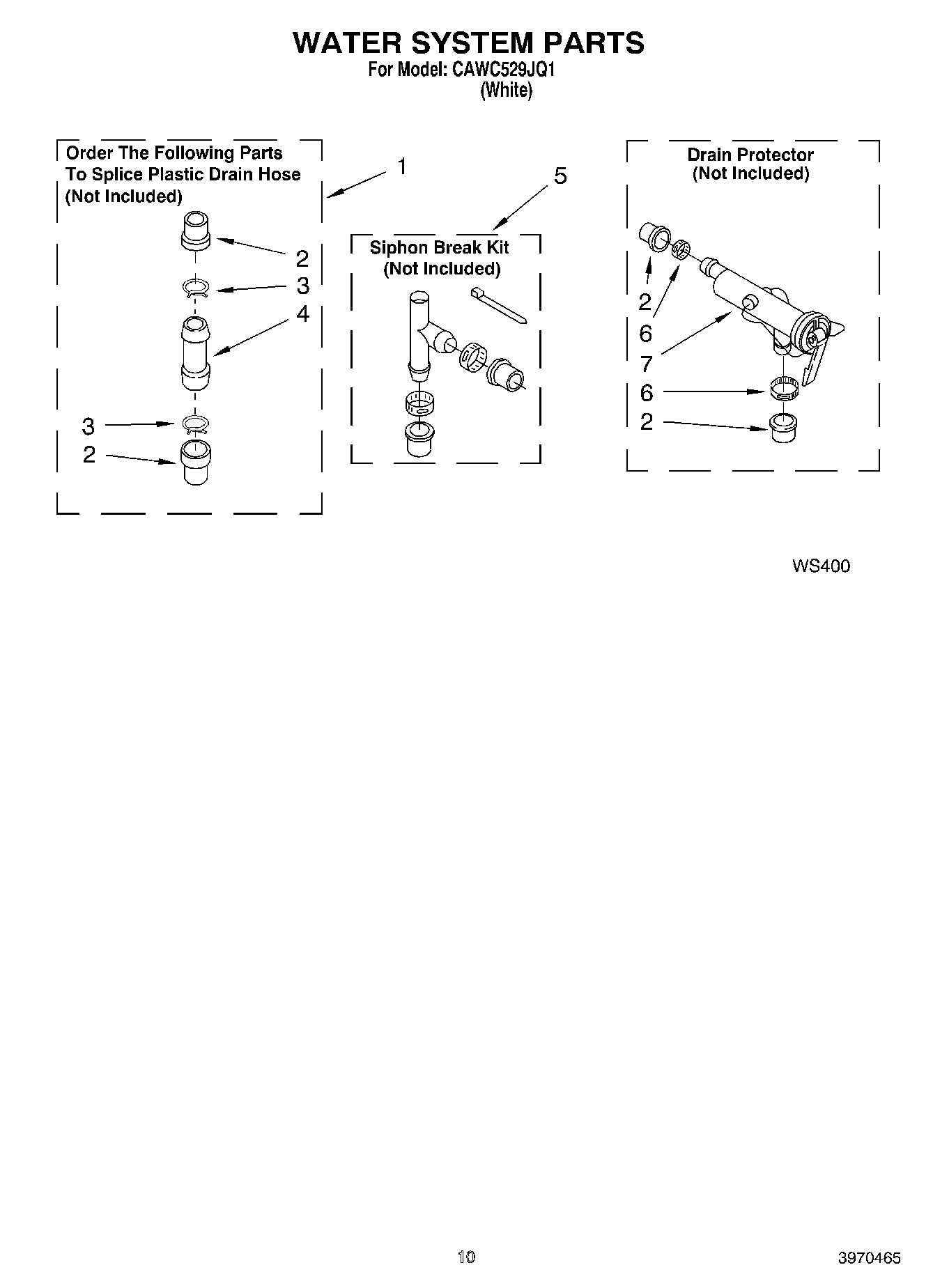 WATER SYSTEM PARTS
For Model: CAWC529JQ1
(White)

Order The Following Parts To Splice Plastic Drain Hose (Not Included)

1

2
3
4
3
2

5

Siphon Break Kit (Not Included)

Drain Protector (Not Included)

2
6
7
6
2

WS400

10

3970465