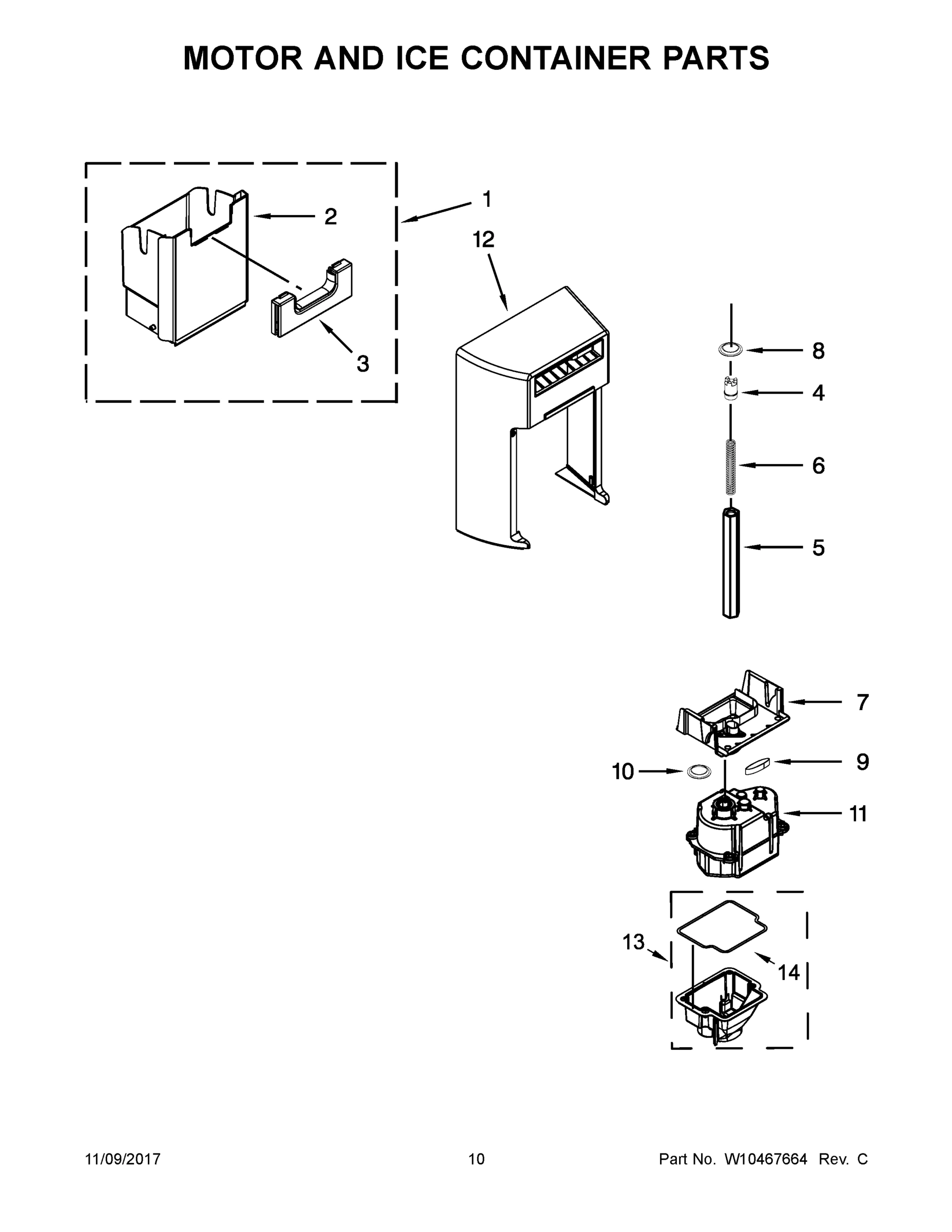 MOTOR AND ICE CONTAINER PARTS

1
2
12
3
8
4
6
5
7
10
9
11
13
14

11/09/2017

10

Part No. W10467664 Rev. C