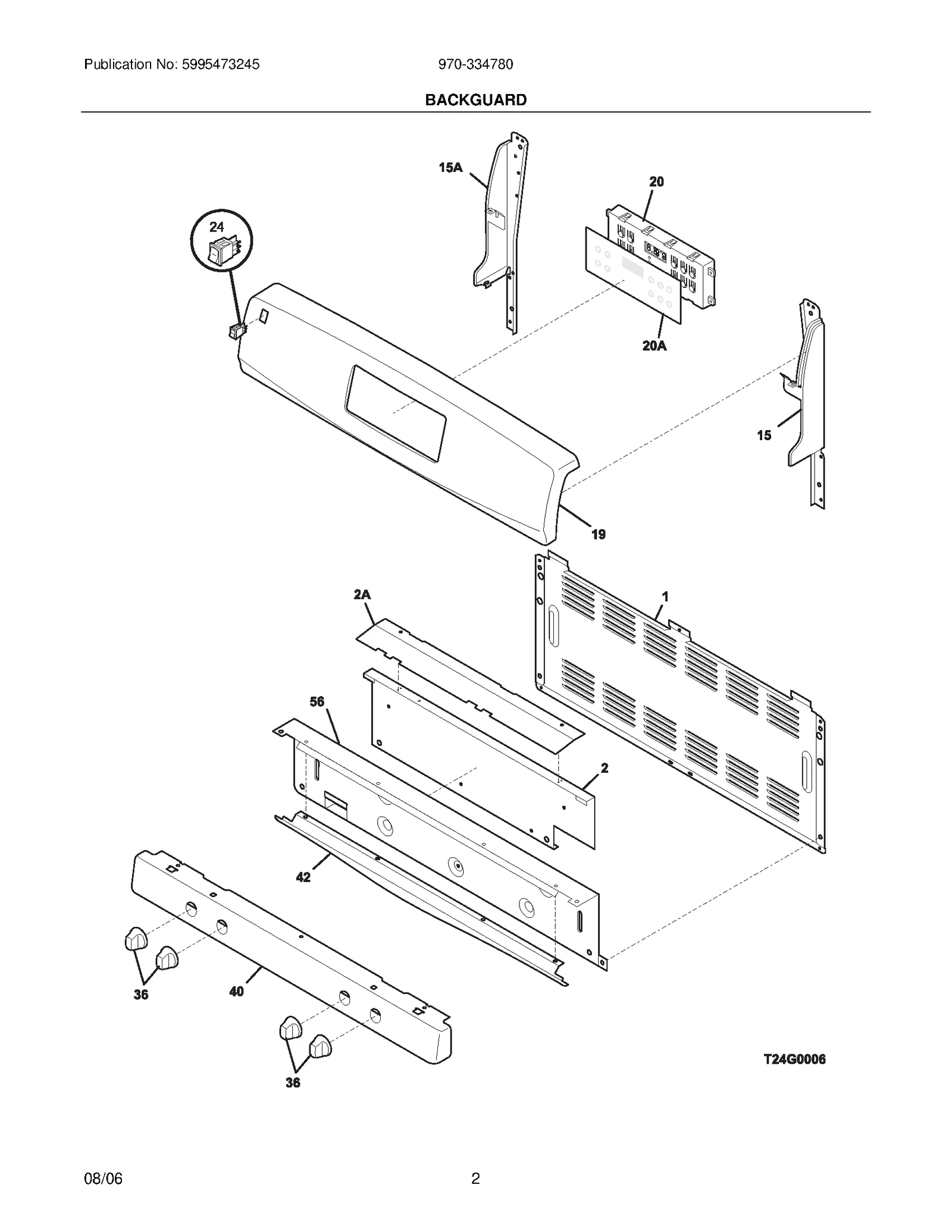 Publication No: 5995473245

970-334780

BACKGUARD

15A

20

24

20A

15

19

2A

1

56

2

42

36

40

36

T24G0006

08/06

2