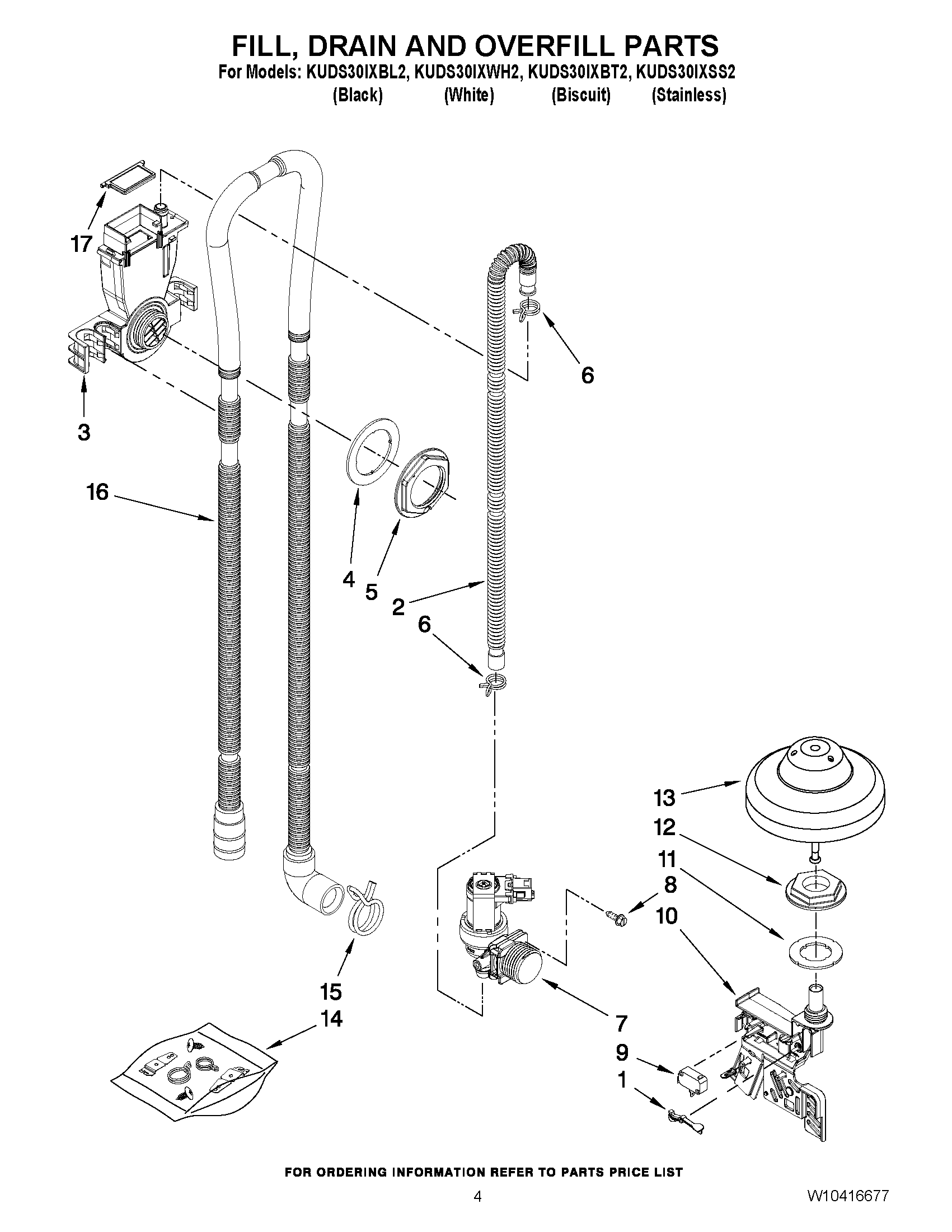 FILL, DRAIN AND OVERFILL PARTS

For Models: KUDS30IXBL2, KUDS30IXWH2, KUDS30IXBT2, KUDS30IXSS2
(Black) (White) (Biscuit) (Stainless)

17

3

16

6

4

5

2

6

13

12

11

8

10

15

14

7

9

1

FOR ORDERING INFORMATION REFER TO PARTS PRICE LIST

4

W10416677