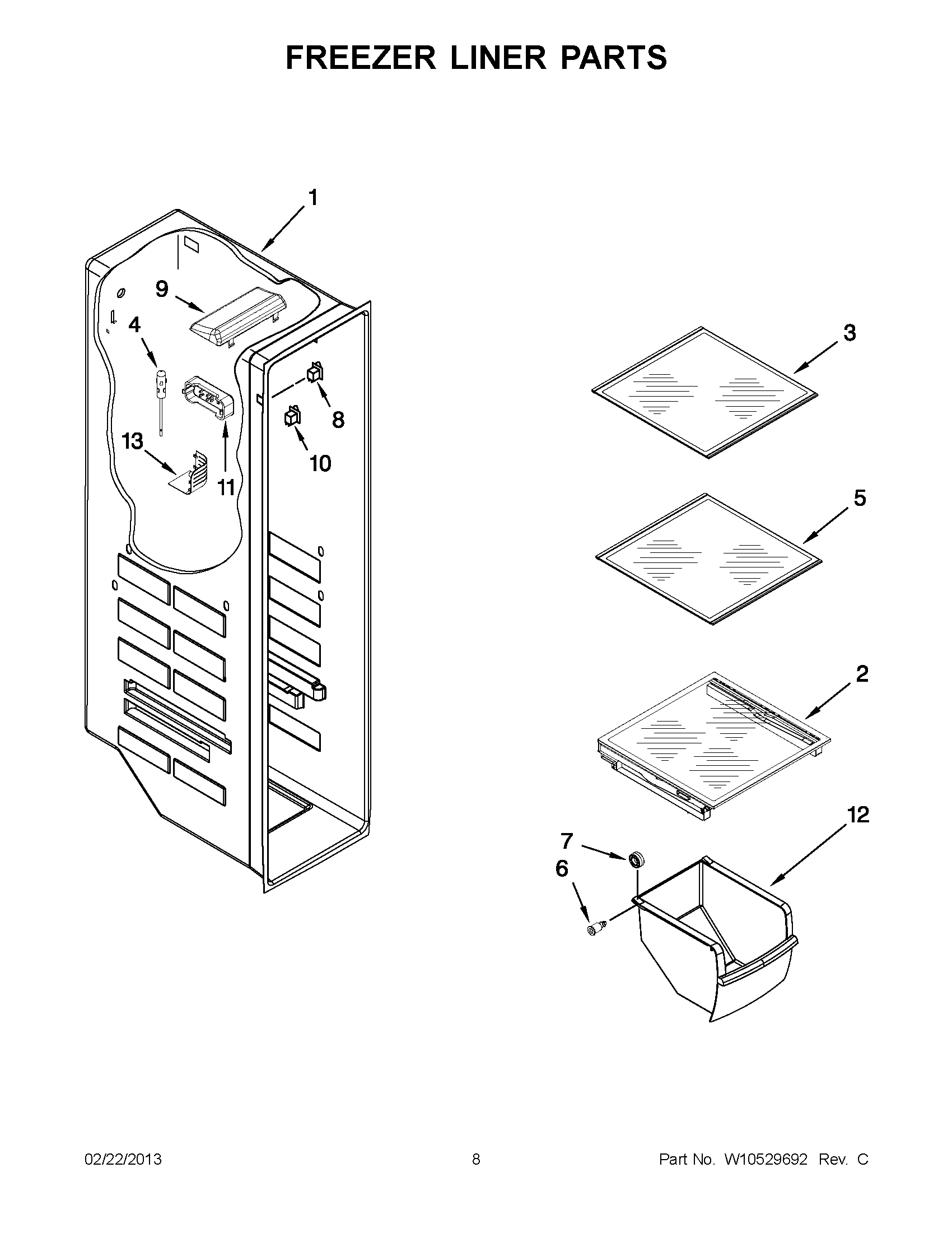 FREEZER LINER PARTS

1
9
4
8
13
11
10
3
5
2
12
7
6

02/22/2013
8
Part No. W10529692 Rev. C