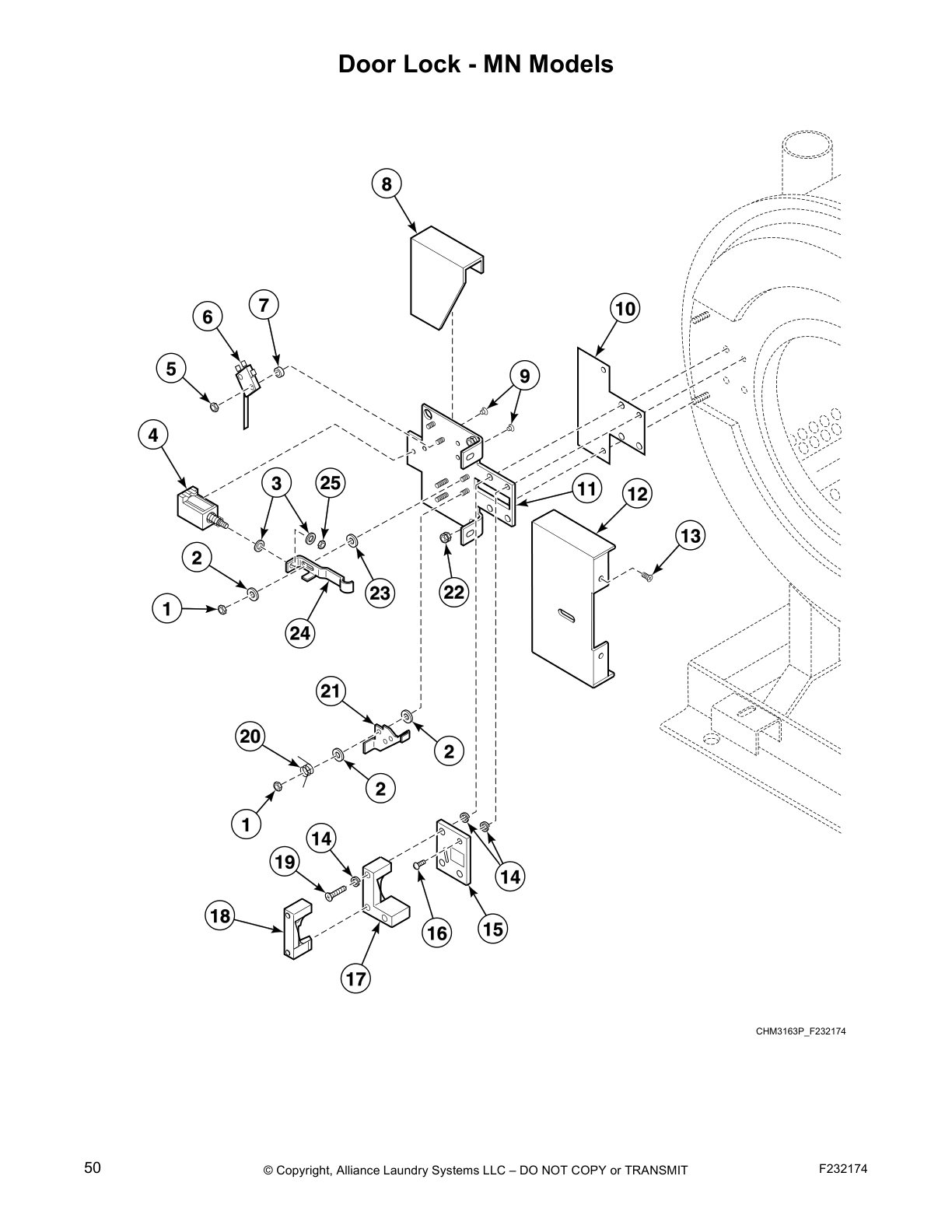 Door Lock - MN Models

8

7

6

10

5

9

4

3

25

11

12

13

2

23

22

1

24

21

20

2

2

1

14

19

14

18

16

15

17

CHM3163P_F232174

50

© Copyright, Alliance Laundry Systems LLC – DO NOT COPY or TRANSMIT

F232174