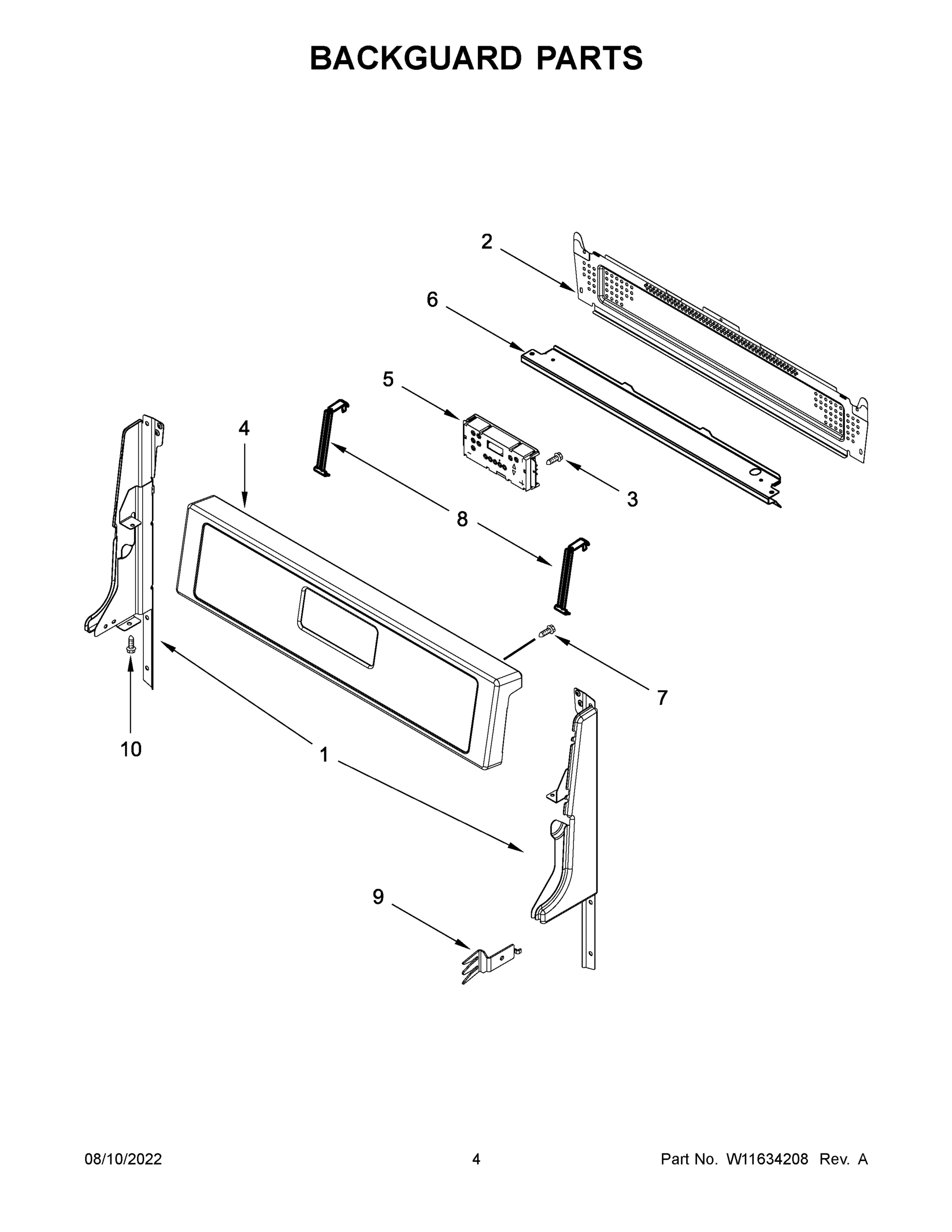 BACKGUARD PARTS

2

6

5

4

3

8

7

10

1

9

08/10/2022

4

Part No. W11634208 Rev. A