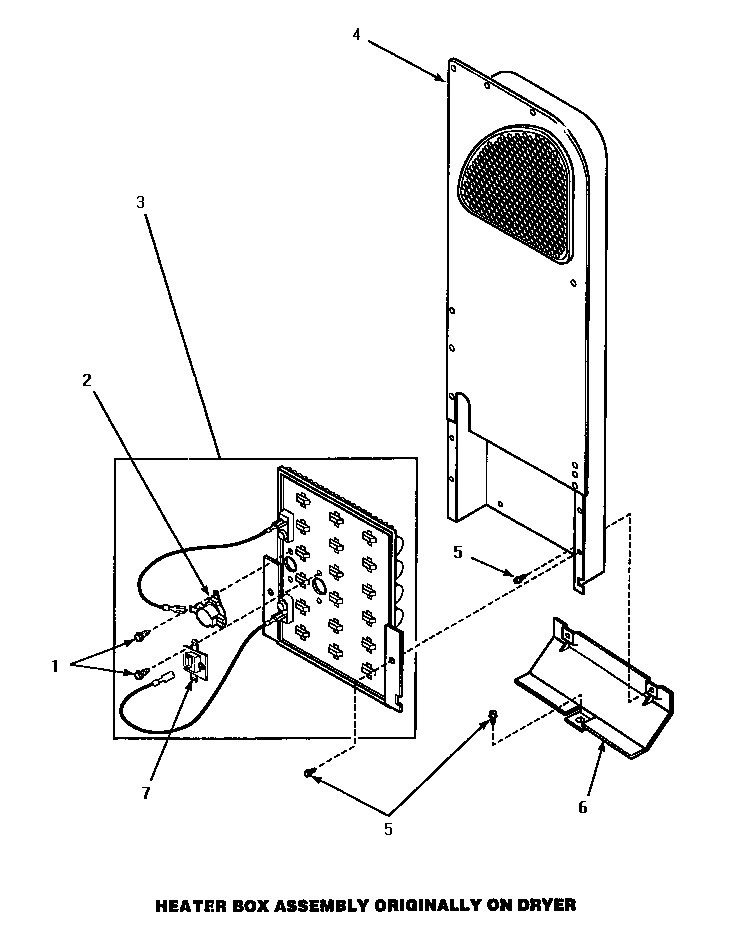 4

3

2

5

1

7

5

6

HEATER BOX ASSEMBLY ORIGINALLY ON DRYER