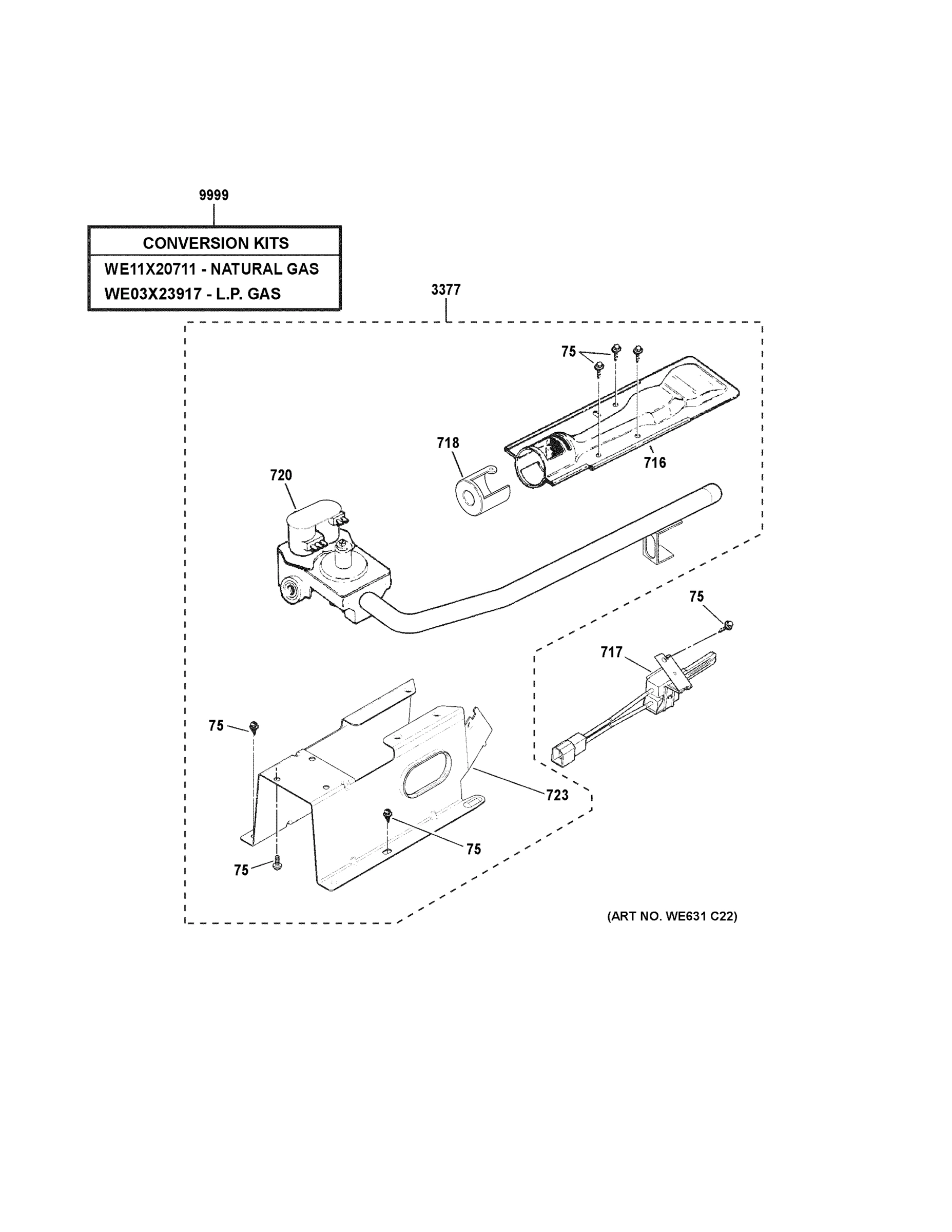 9999

CONVERSION KITS
WE11X20711 - NATURAL GAS
WE03X23917 - L.P. GAS

3377

75

718

716

720

75

717

75

723

75

75

(ART NO. WE631 C22)