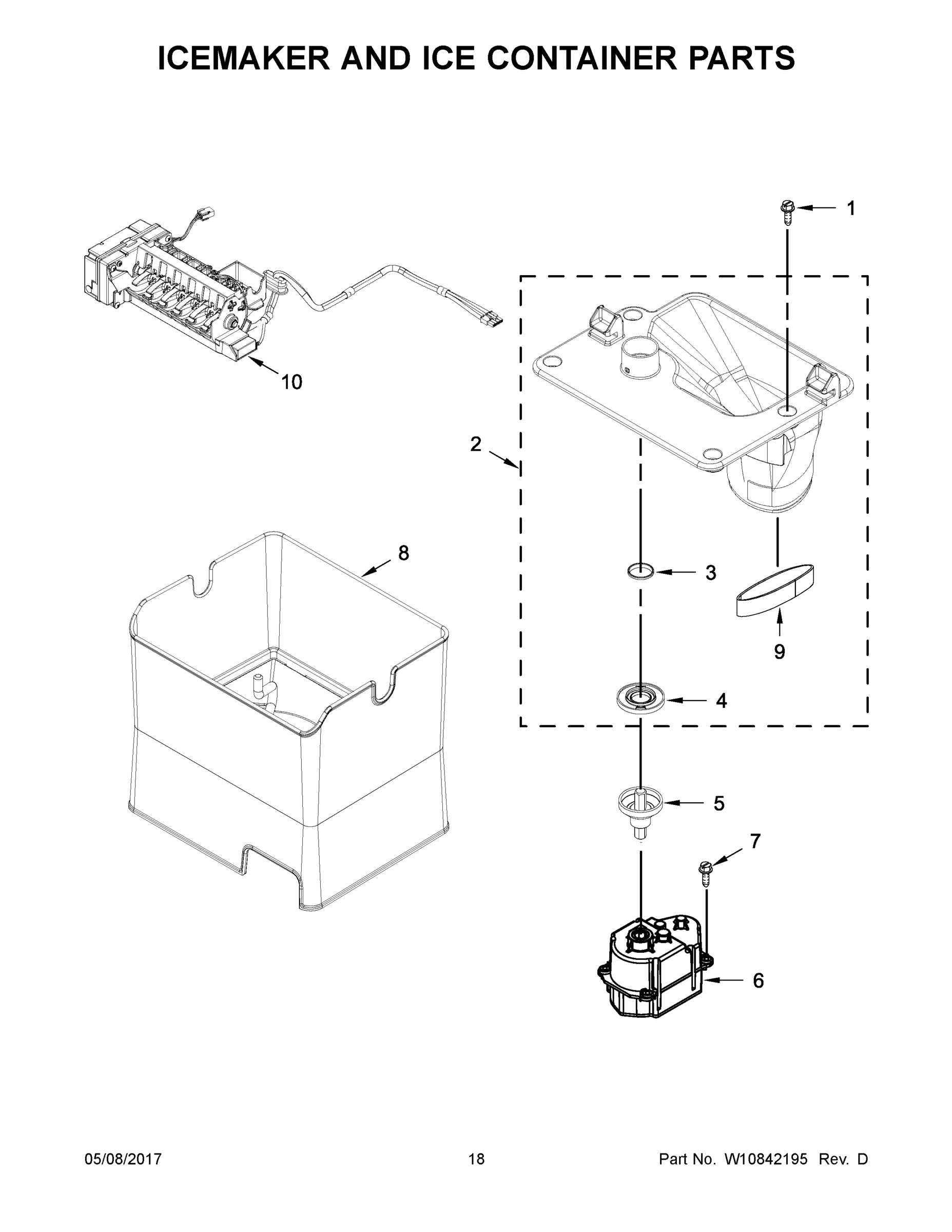 ICEMAKER AND ICE CONTAINER PARTS

1

10

2

8

3

9

4

5

7

6

05/08/2017 18 Part No. W10842195 Rev. D