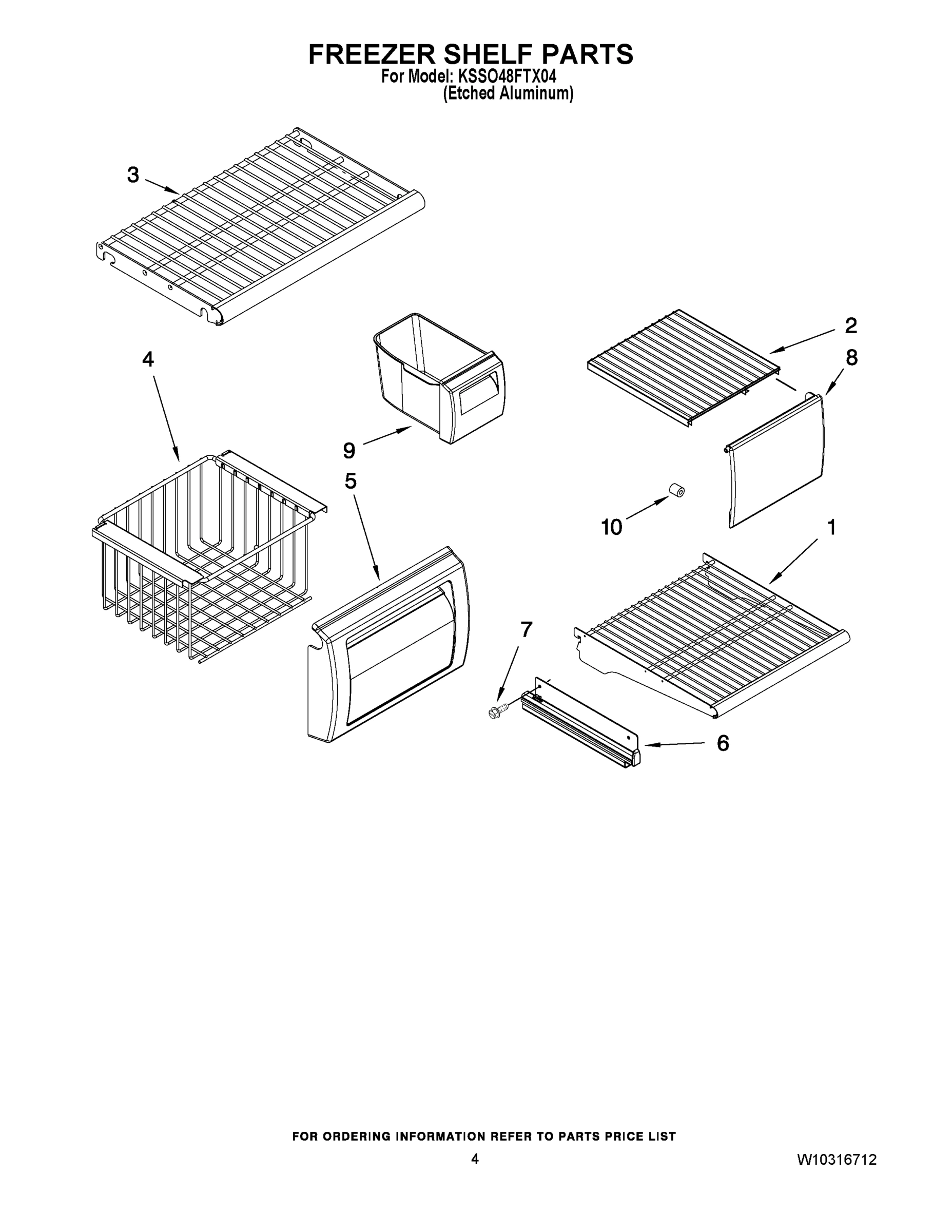 FREEZER SHELF PARTS
For Model: KSSO48FTX04
(Etched Aluminum)

3

2

4

8

9

5

10

1

7

6

FOR ORDERING INFORMATION REFER TO PARTS PRICE LIST

4

W10316712