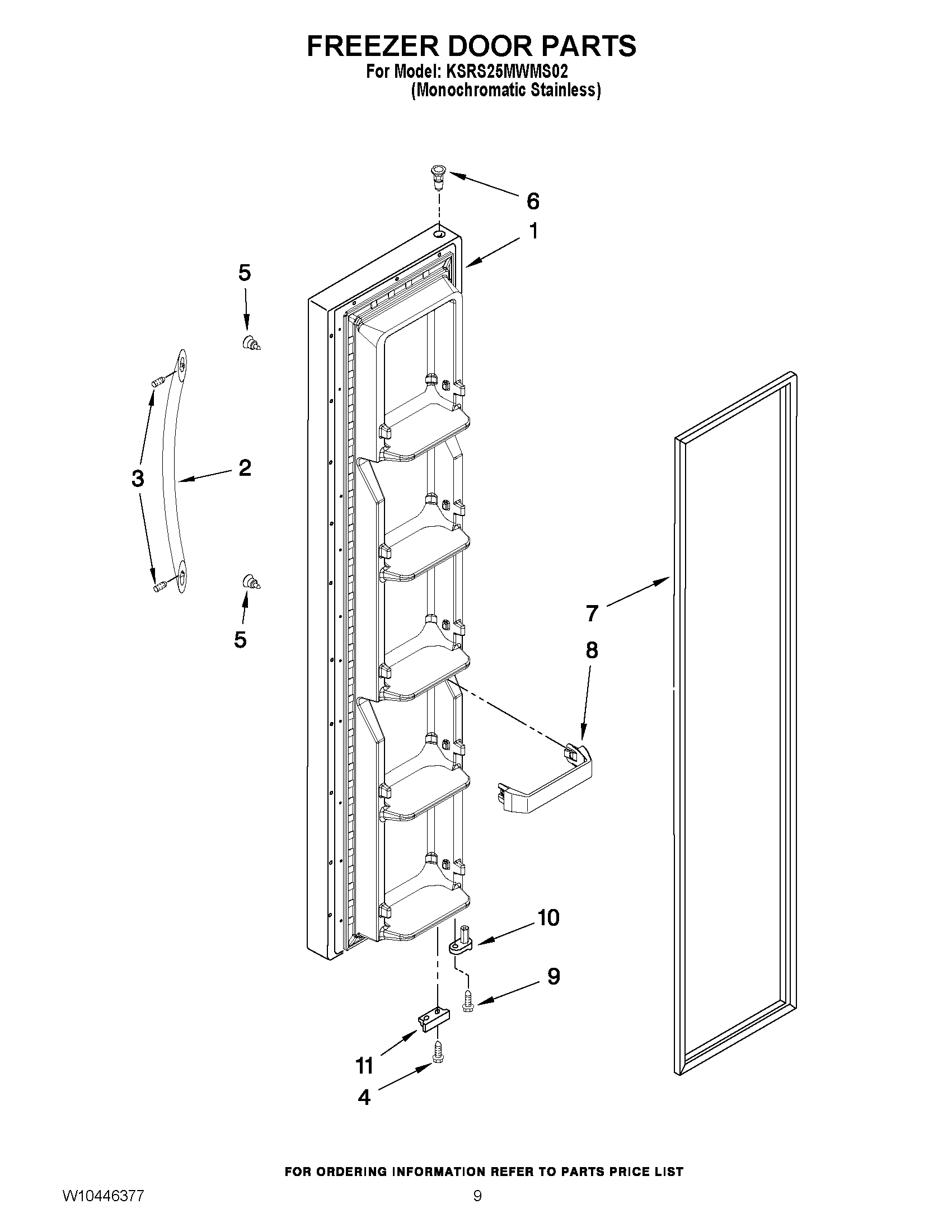 FREEZER DOOR PARTS
For Model: KSRS25MWMS02
(Monochromatic Stainless)

6
1
5
3
2
5
7
8
10
9
11
4

FOR ORDERING INFORMATION REFER TO PARTS PRICE LIST

W10446377

9