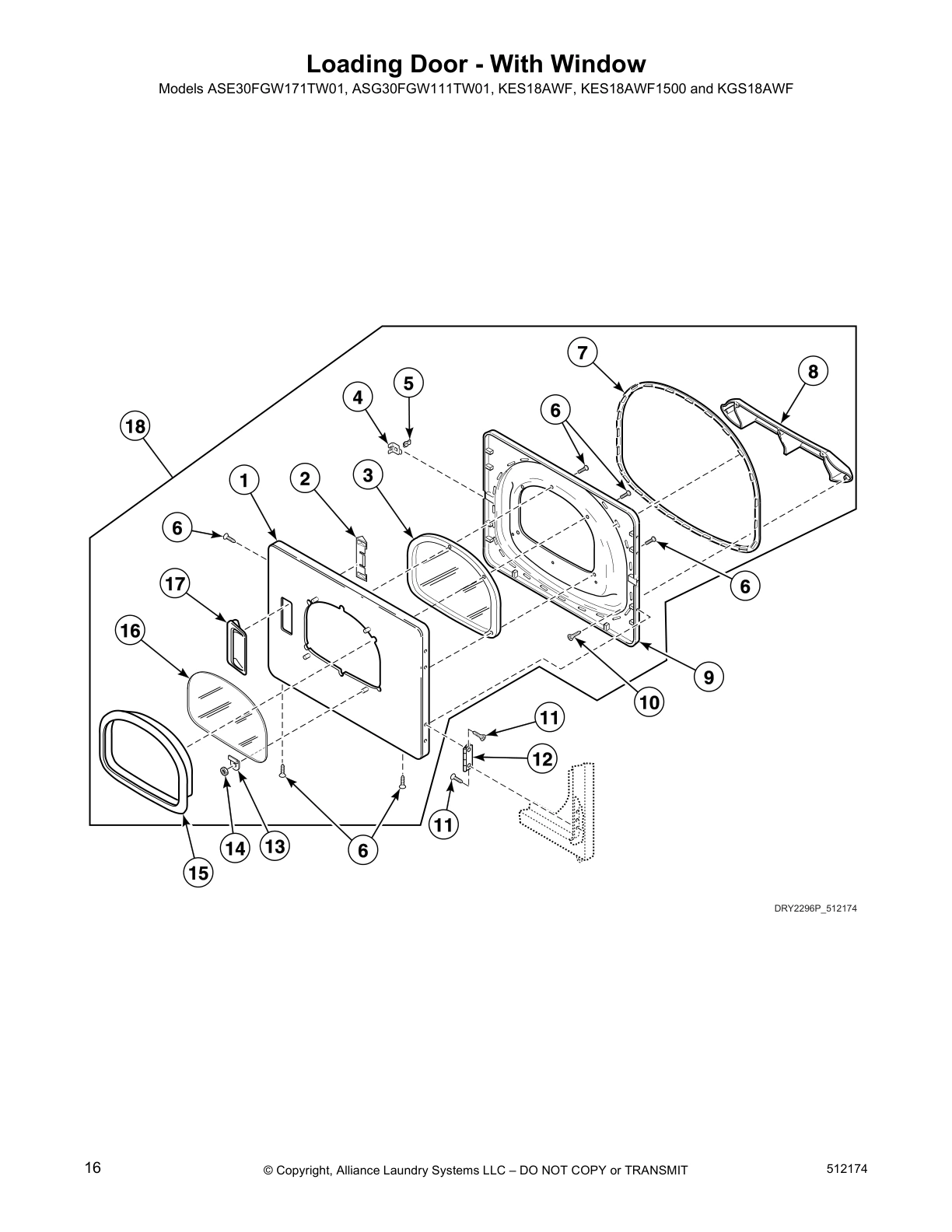 Loading Door - With Window
Models ASE30FGW171TW01, ASG30FGW111TW01, KES18AWF, KES18AWF1500 and KGS18AWF

7
8
5
4
6
18
1
2
3
6
6
17
16
9
10
11
12
11
14
13
6
15

DRY2296P_512174

16
© Copyright, Alliance Laundry Systems LLC – DO NOT COPY or TRANSMIT
512174