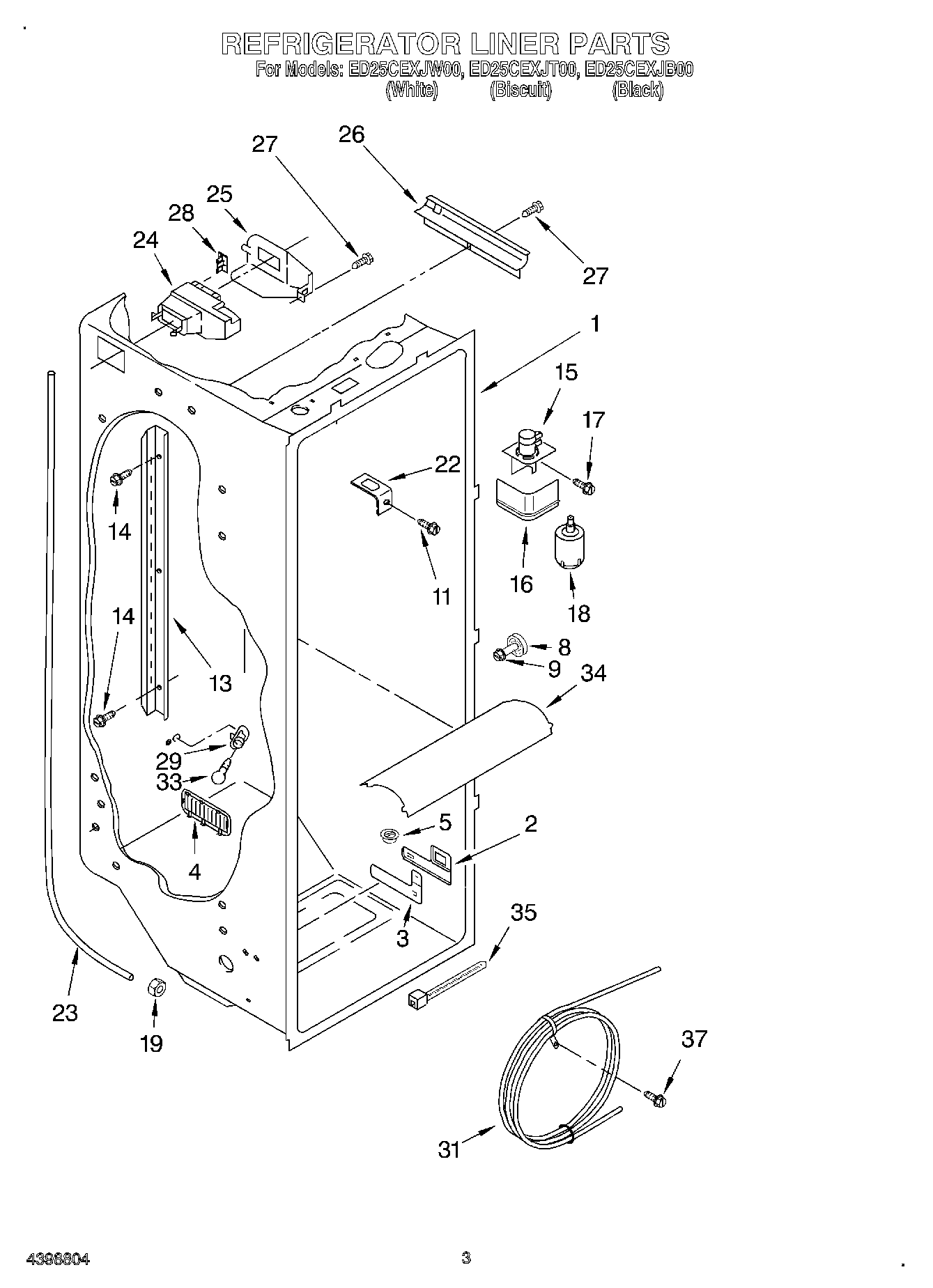 REFRIGERATOR LINER PARTS
For Models: ED25CEXJW00, ED25CEXJT00, ED25CEXJB00
(White) (Biscuit) (Black)

27
26
25
28
24
27
1
15
17
22
14
11
16
18
14
13
8
9
34
29
33
5
2
4
3
35
23
19
37
31

4398804
3