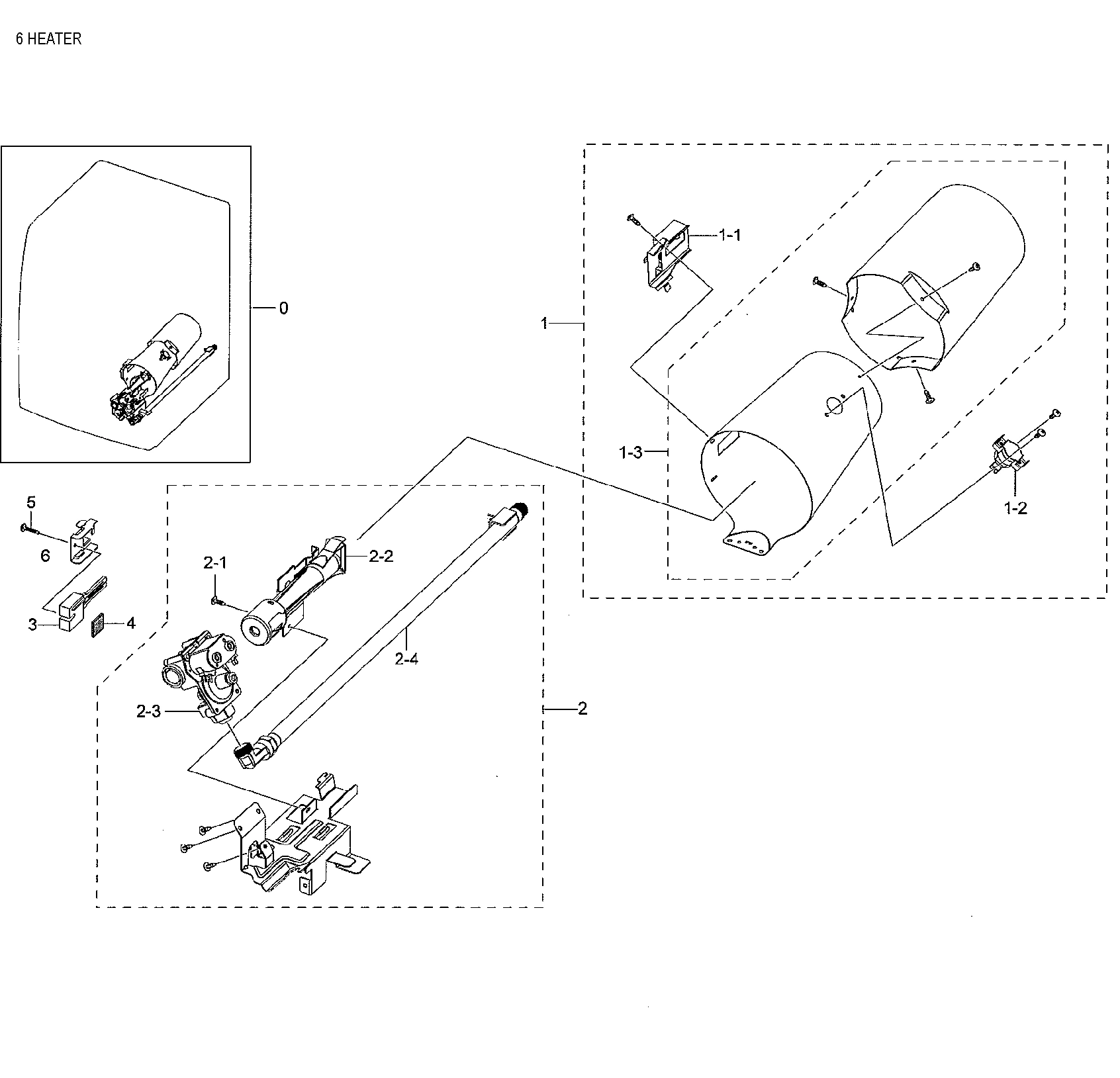 6 HEATER

0

1

1-1

1-3

1-2

5

6

3

4

2-1

2-2

2-4

2-3

2