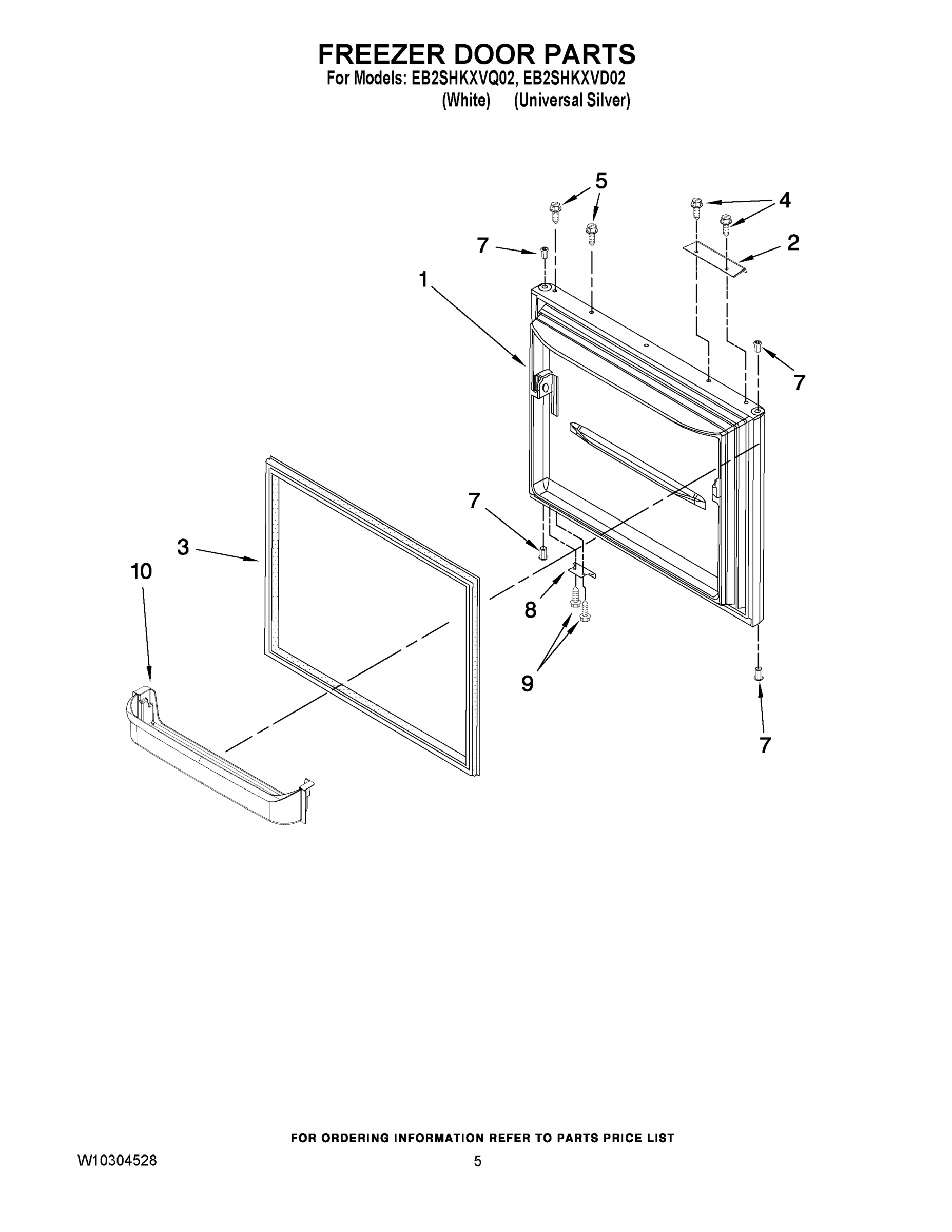 FREEZER DOOR PARTS
For Models: EB2SHKXVQ02, EB2SHKXVD02
(White) (Universal Silver)

5
4
7
2
1
7
7
3
10
8
9
7

FOR ORDERING INFORMATION REFER TO PARTS PRICE LIST

W10304528

5