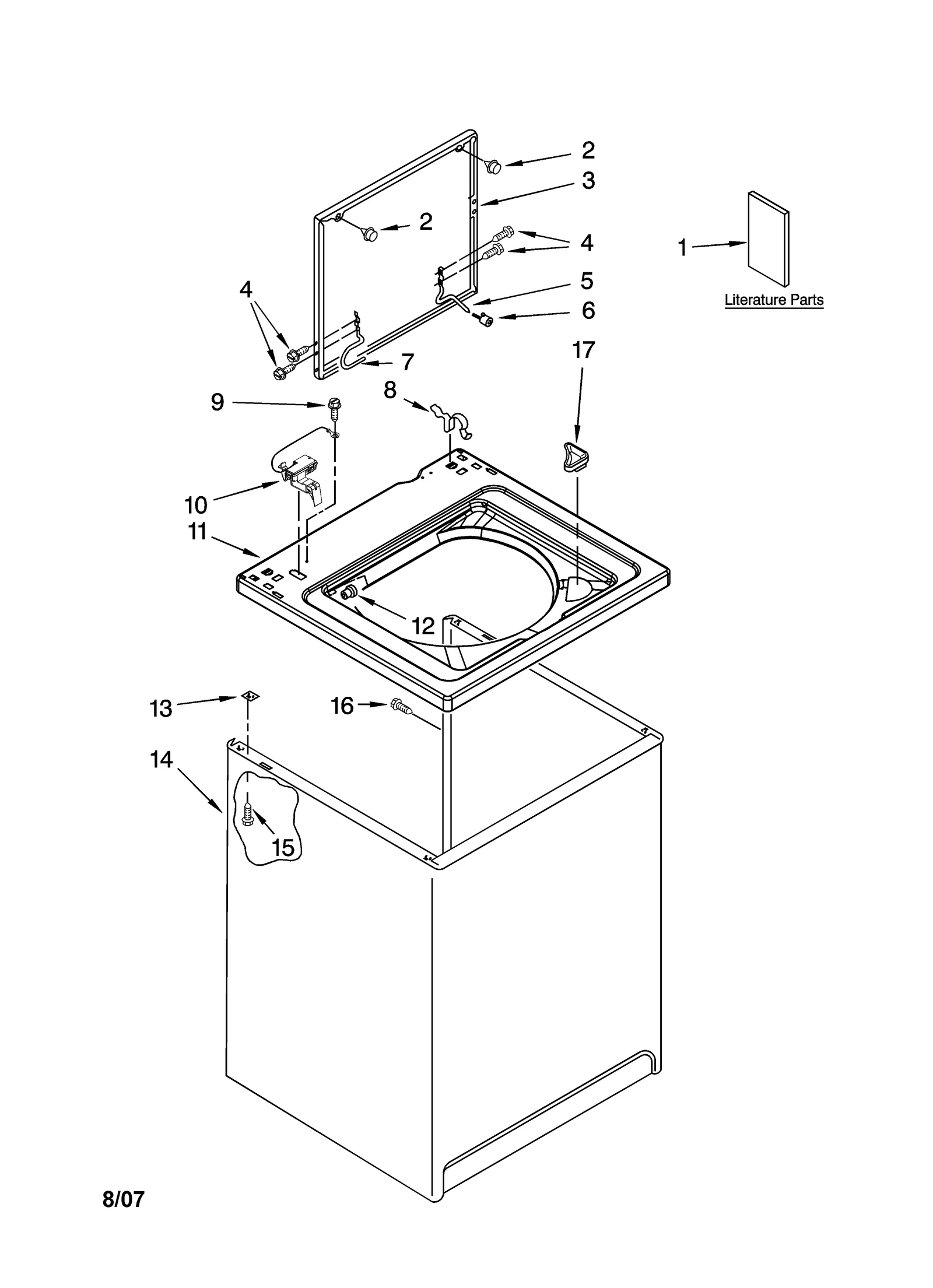 2
3
2
4
1
Literature Parts
4
5
6
7
17
9
8
10
11
12
13
16
14
15
8/07