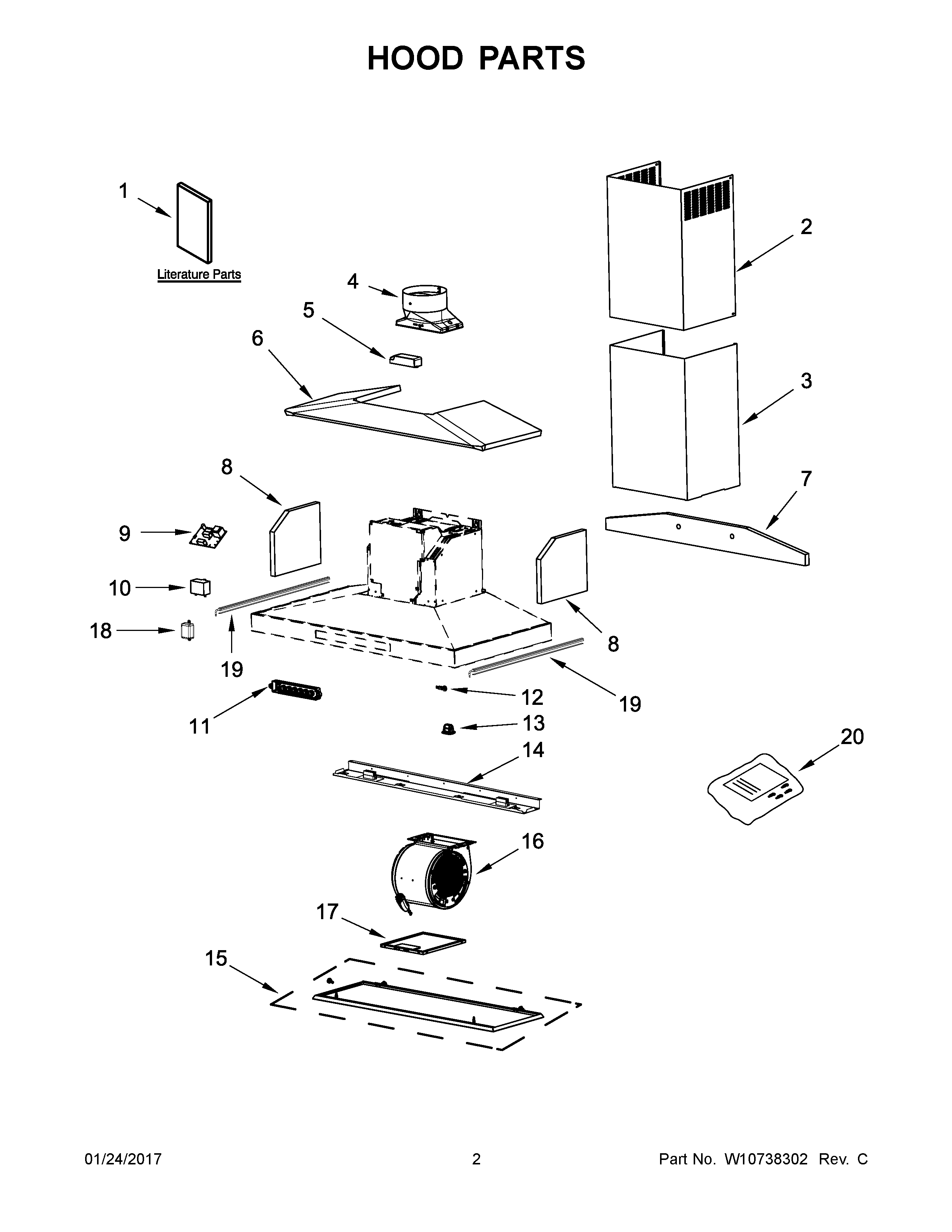 HOOD PARTS

1

Literature Parts

2

4

5

6

3

8

7

9

10

18

19

8

19

11

12

13

14

20

16

17

15

01/24/2017

2

Part No. W10738302 Rev. C