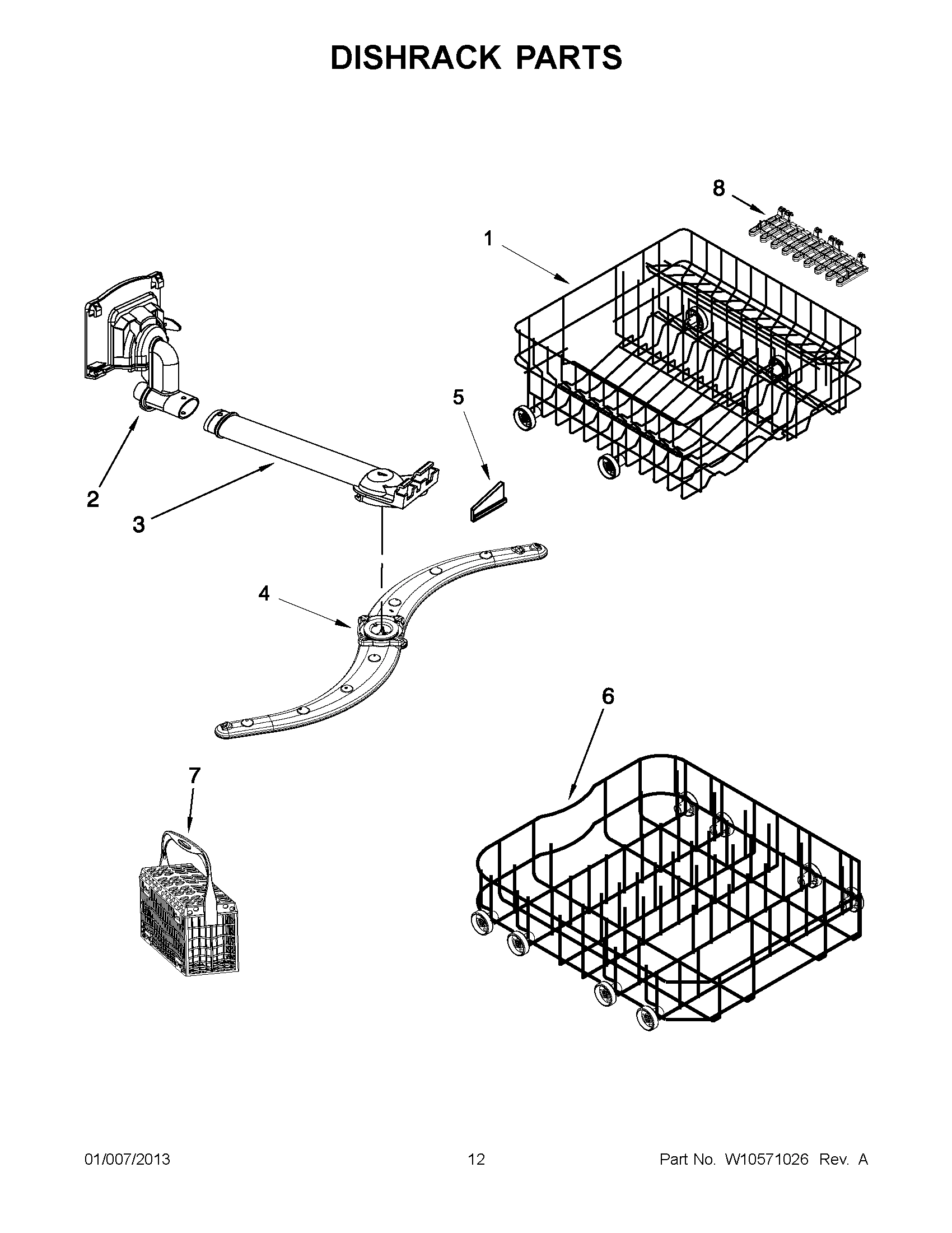 DISHRACK PARTS

8

1

5

2

3

4

6

7

01/007/2013

12

Part No. W10571026 Rev. A