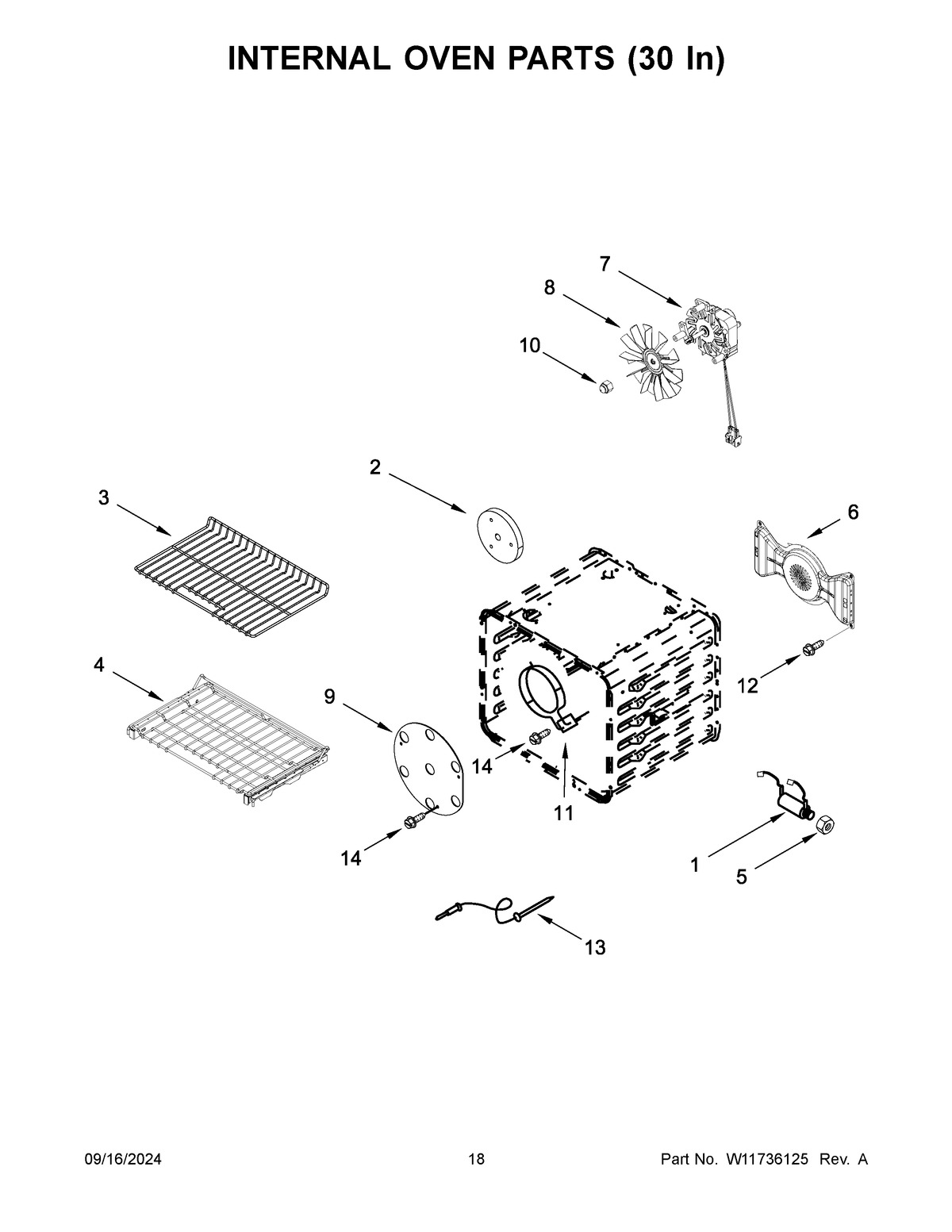 INTERNAL OVEN PARTS (30 In)

7
8
10
2
3
6
4
9
12
14
11
14
1
5
13

09/16/2024
18
Part No. W11736125 Rev. A