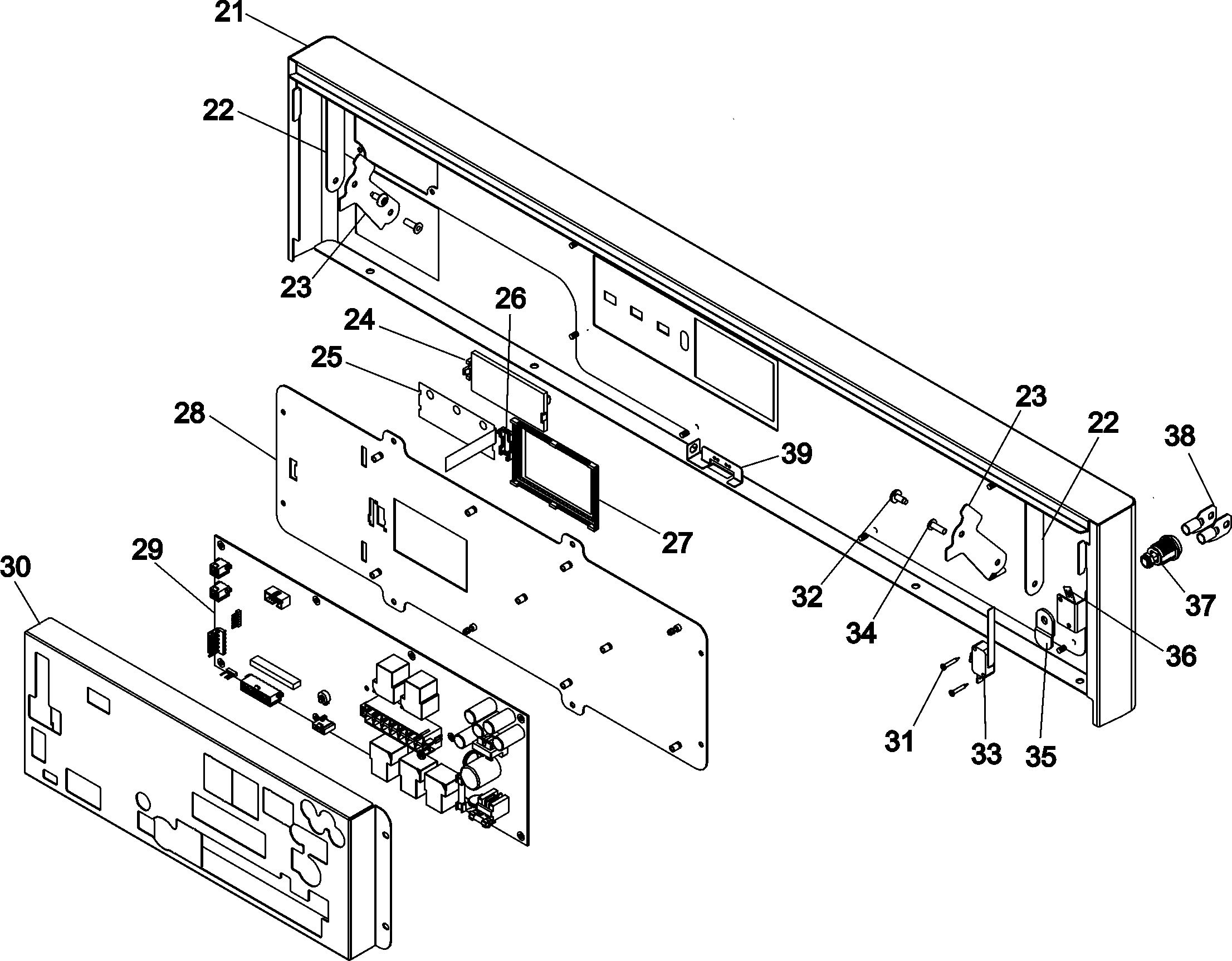 21
22
23
26
24
25
28
23
22
38
39
27
29
30
32
34
37
36
31
33
35