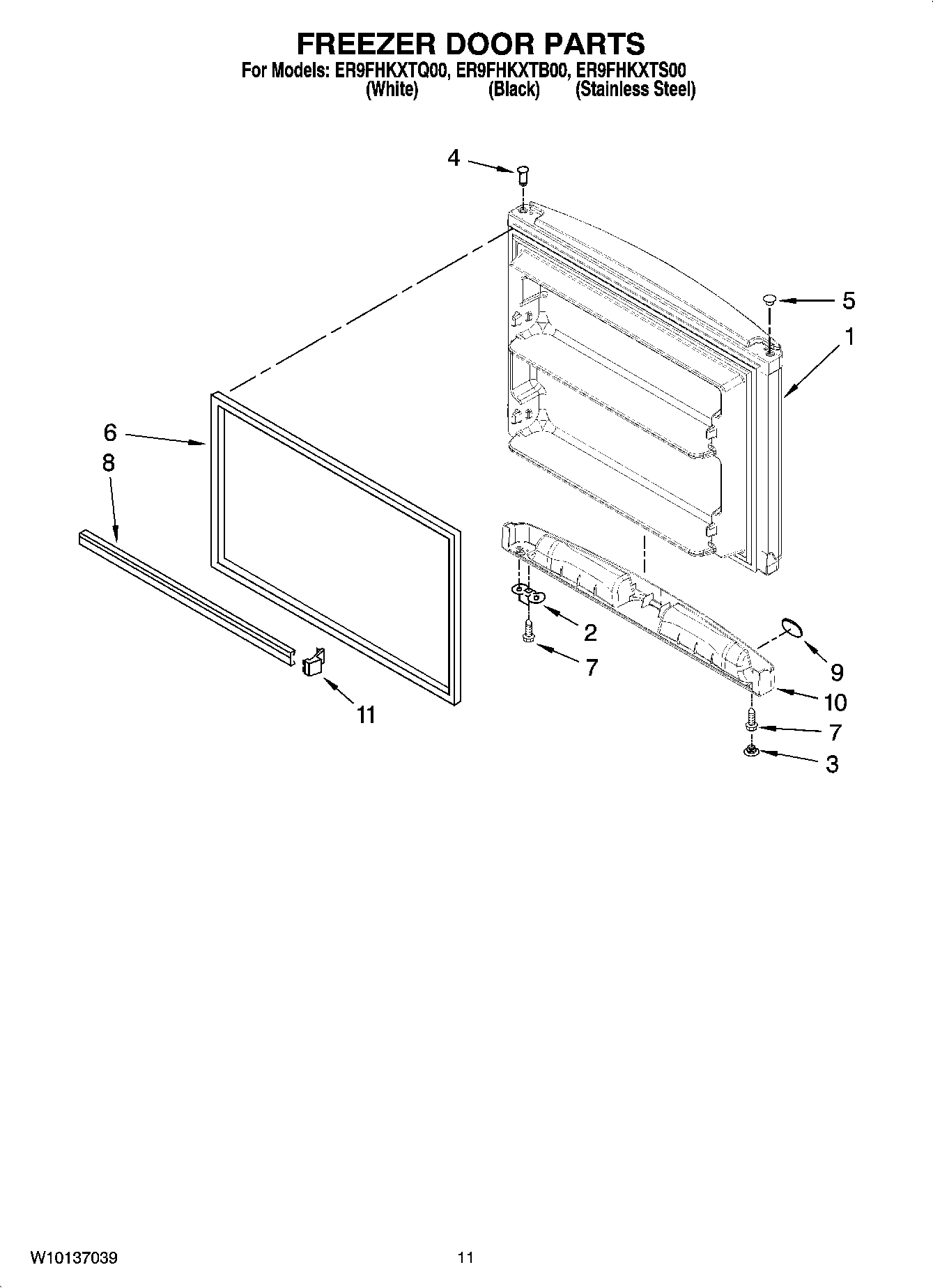 FREEZER DOOR PARTS

For Models: ER9FHKXTQ00, ER9FHKXTB00, ER9FHKXTS00
(White) (Black) (Stainless Steel)

4

5

1

6

8

2

7

9

10

11

7

3

W10137039

11