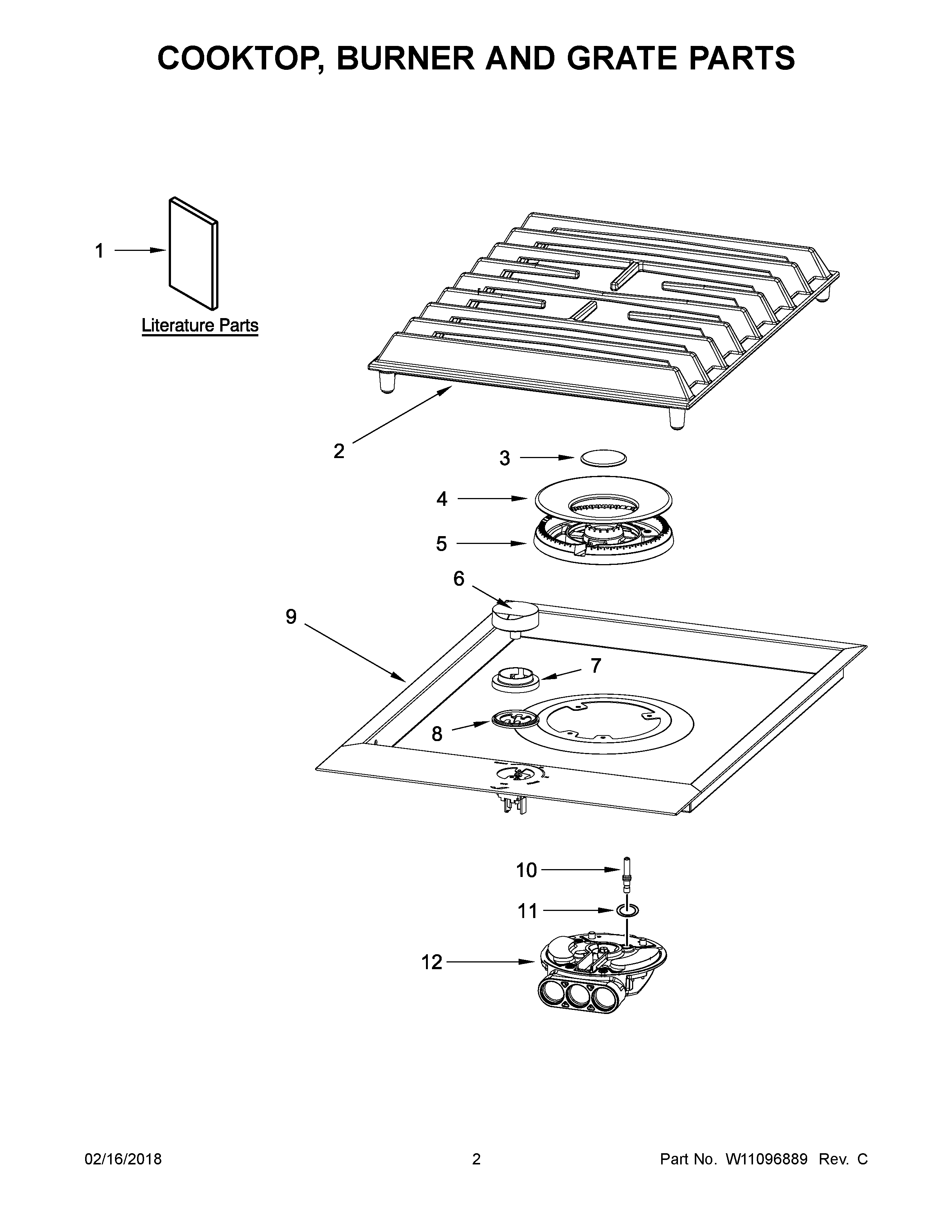 COOKTOP, BURNER AND GRATE PARTS

1

Literature Parts

2

3

4

5

6

9

7

8

10

11

12

02/16/2018

2

Part No. W11096889 Rev. C