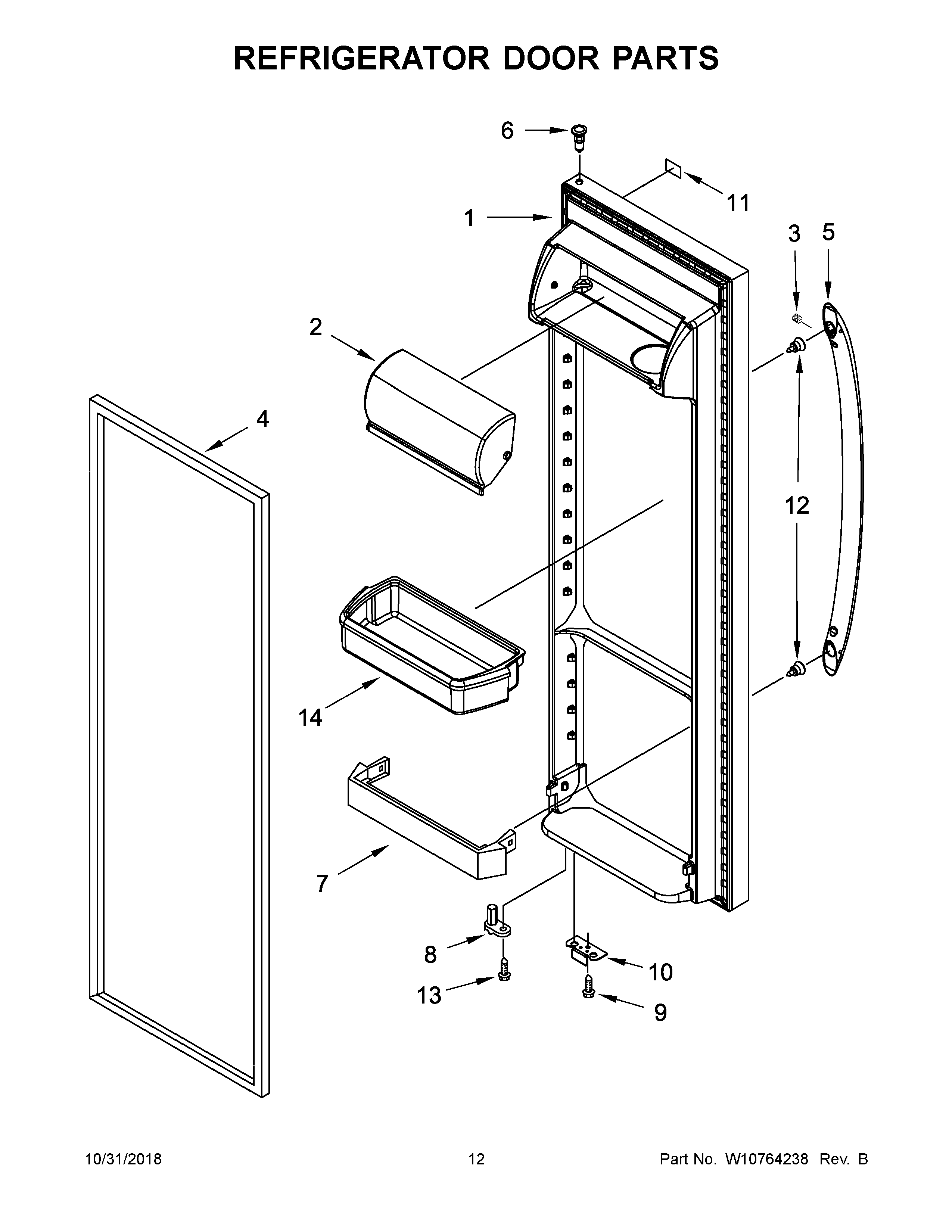 REFRIGERATOR DOOR PARTS

6

11

1

3

5

2

4

12

14

7

8

10

13

9

10/31/2018

12

Part No. W10764238 Rev. B