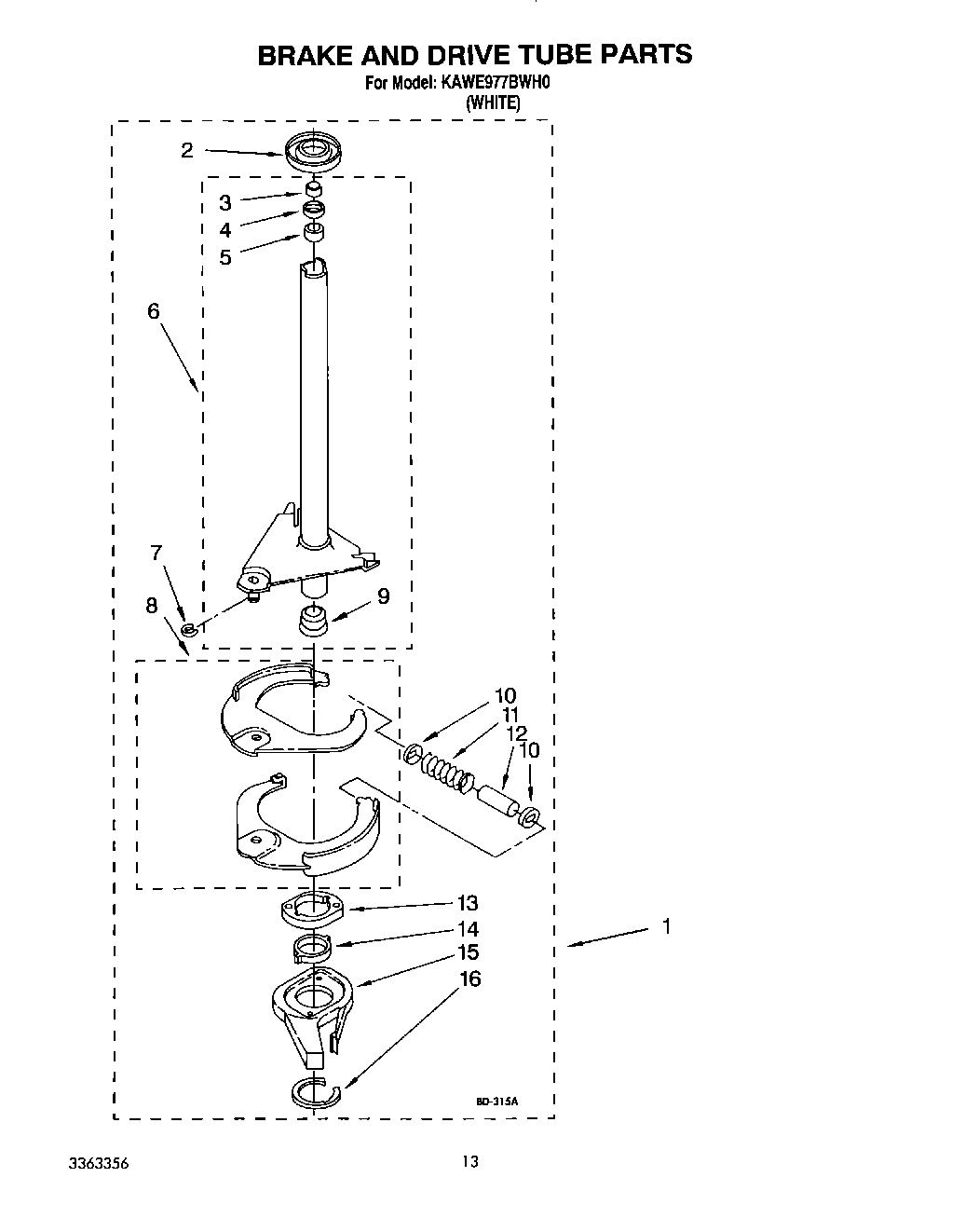 BRAKE AND DRIVE TUBE PARTS
For Model: KAWE977BWH0
(WHITE)

2
3
4
5
6
7
8
9
10
11
12
10
13
14
15
16
1

BD-315A

3363356

13