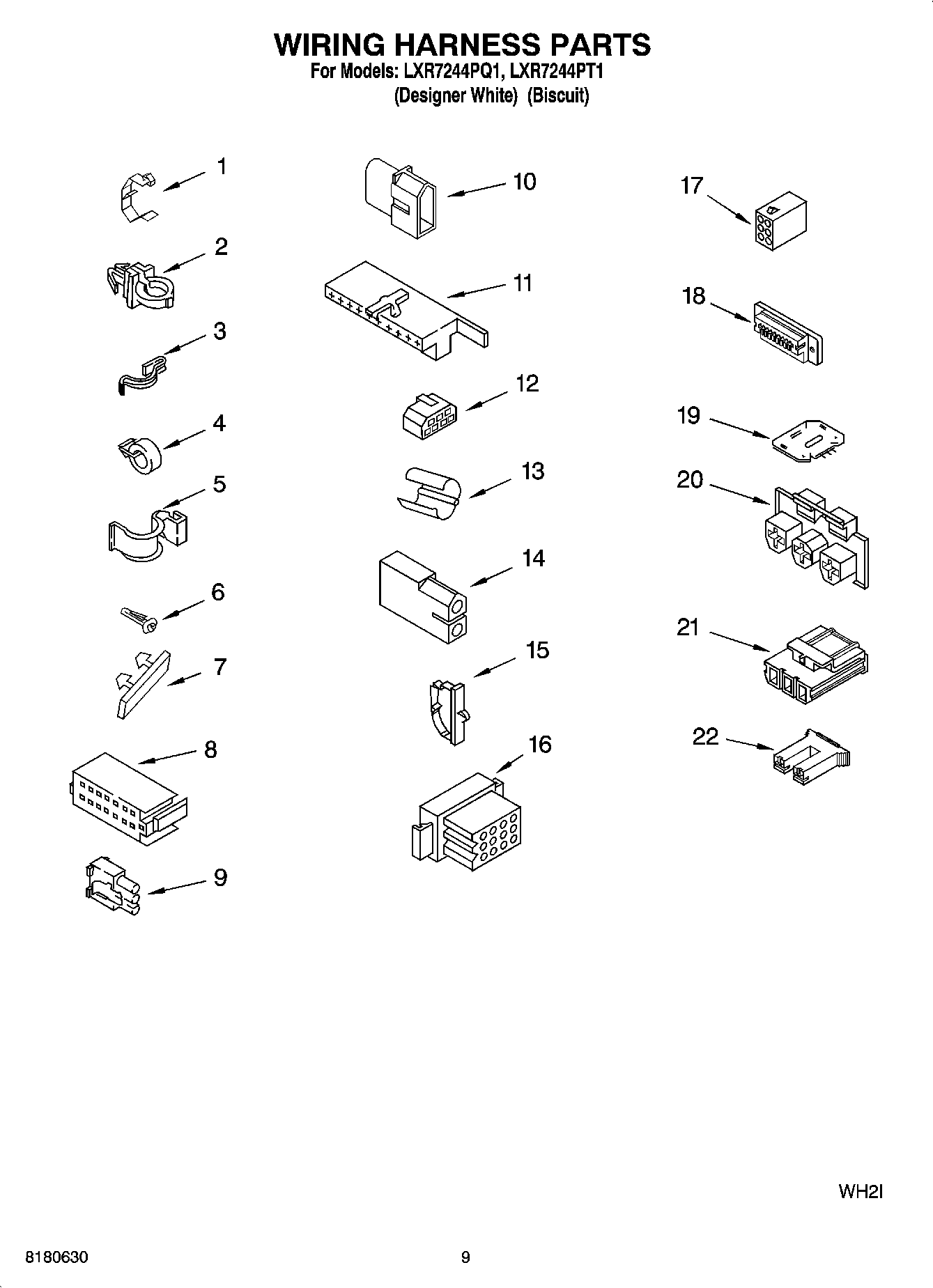 WIRING HARNESS PARTS
For Models: LXR7244PQ1, LXR7244PT1
(Designer White) (Biscuit)

1
2
3
4
5
6
7
8
9

10
11
12
13
14
15
16

17
18
19
20
21
22

WH2I

8180630

9