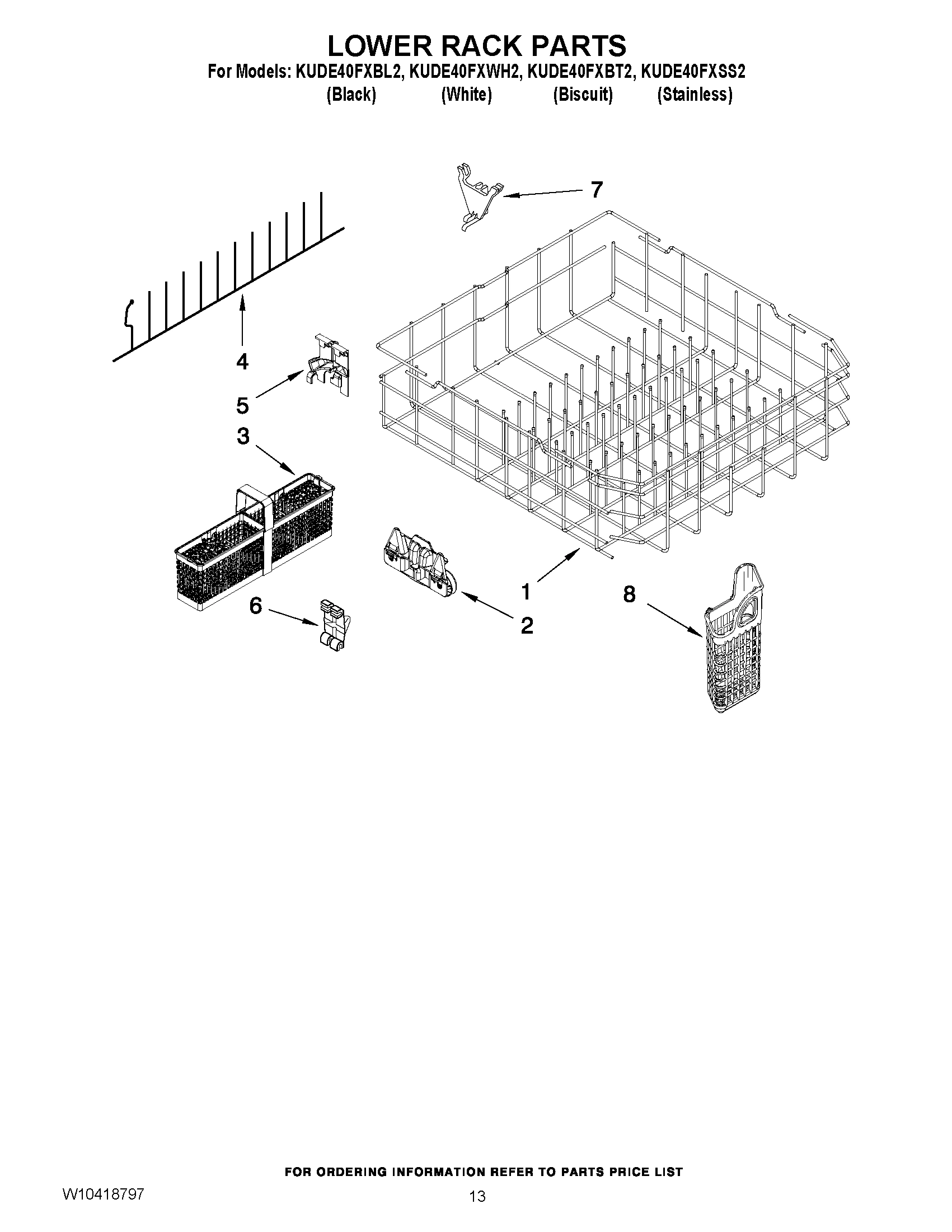 LOWER RACK PARTS

For Models: KUDE40FXBL2, KUDE40FXWH2, KUDE40FXBT2, KUDE40FXSS2
(Black) (White) (Biscuit) (Stainless)

7

4

5

3

1

8

6

2

FOR ORDERING INFORMATION REFER TO PARTS PRICE LIST

W10418797

13