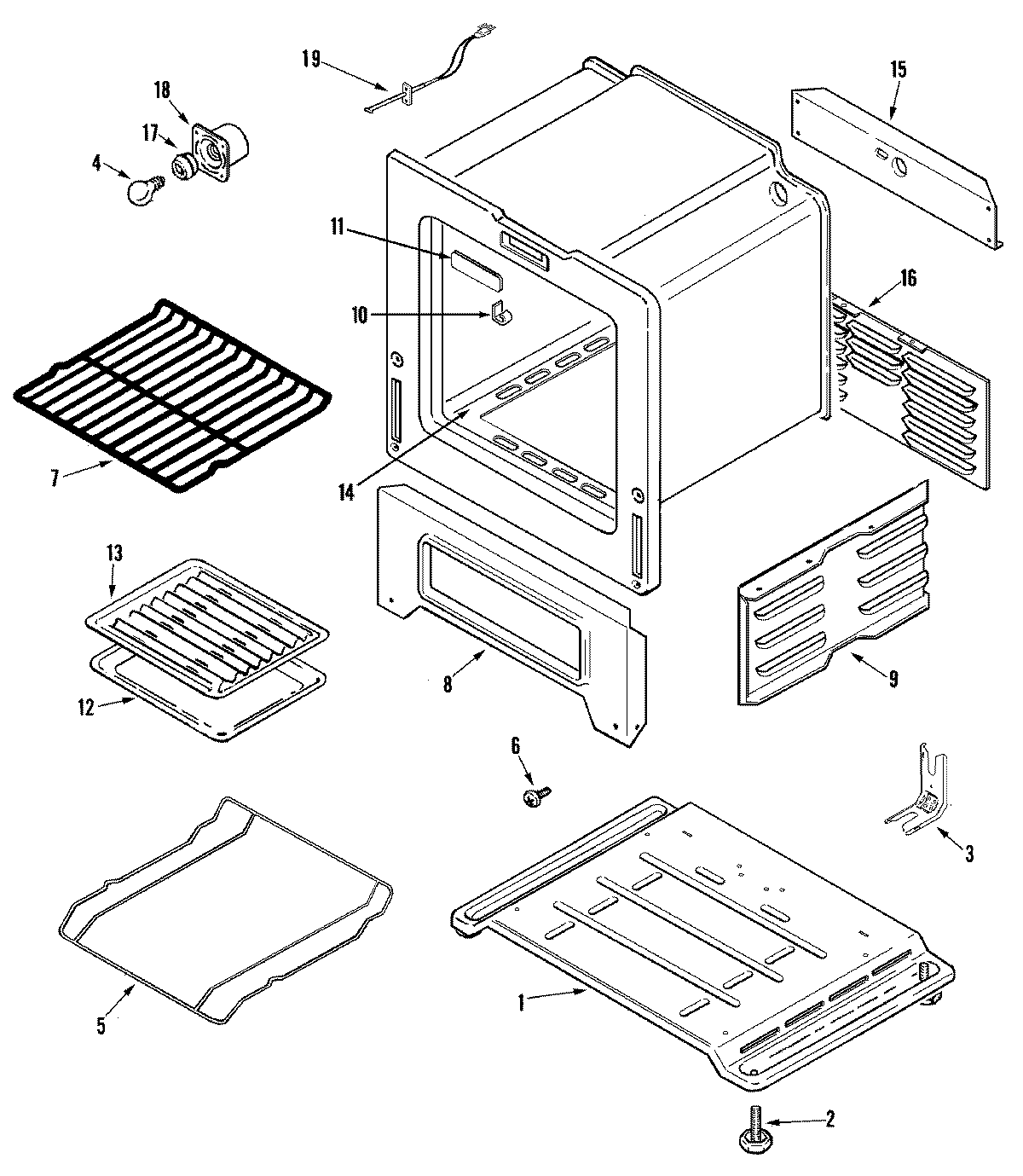 19
18
17
4
15
11
10
16
7
14
13
12
8
9
6
3
5
1
2