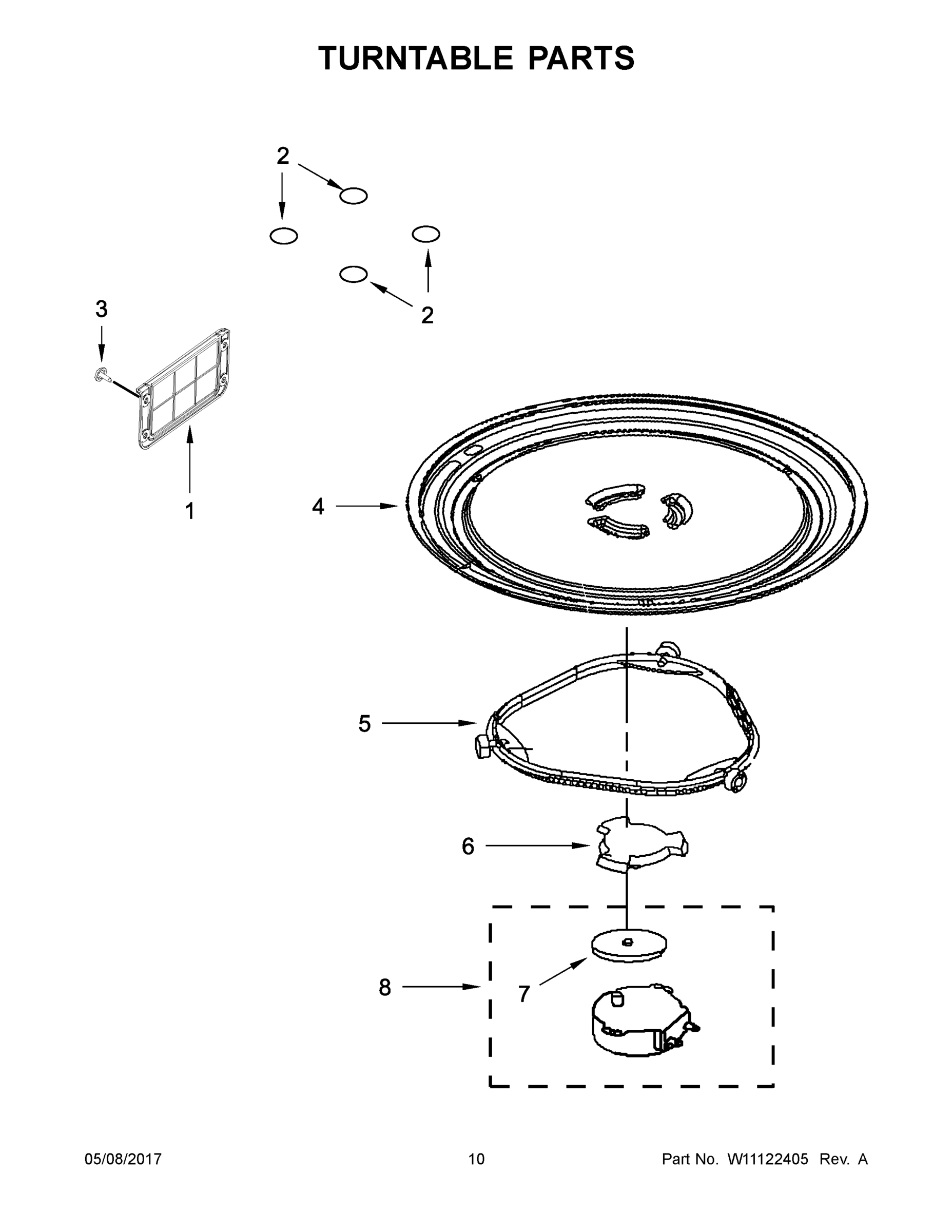 TURNTABLE PARTS

2

2

3

1

4

5

6

8

7

05/08/2017

10

Part No. W11122405 Rev. A