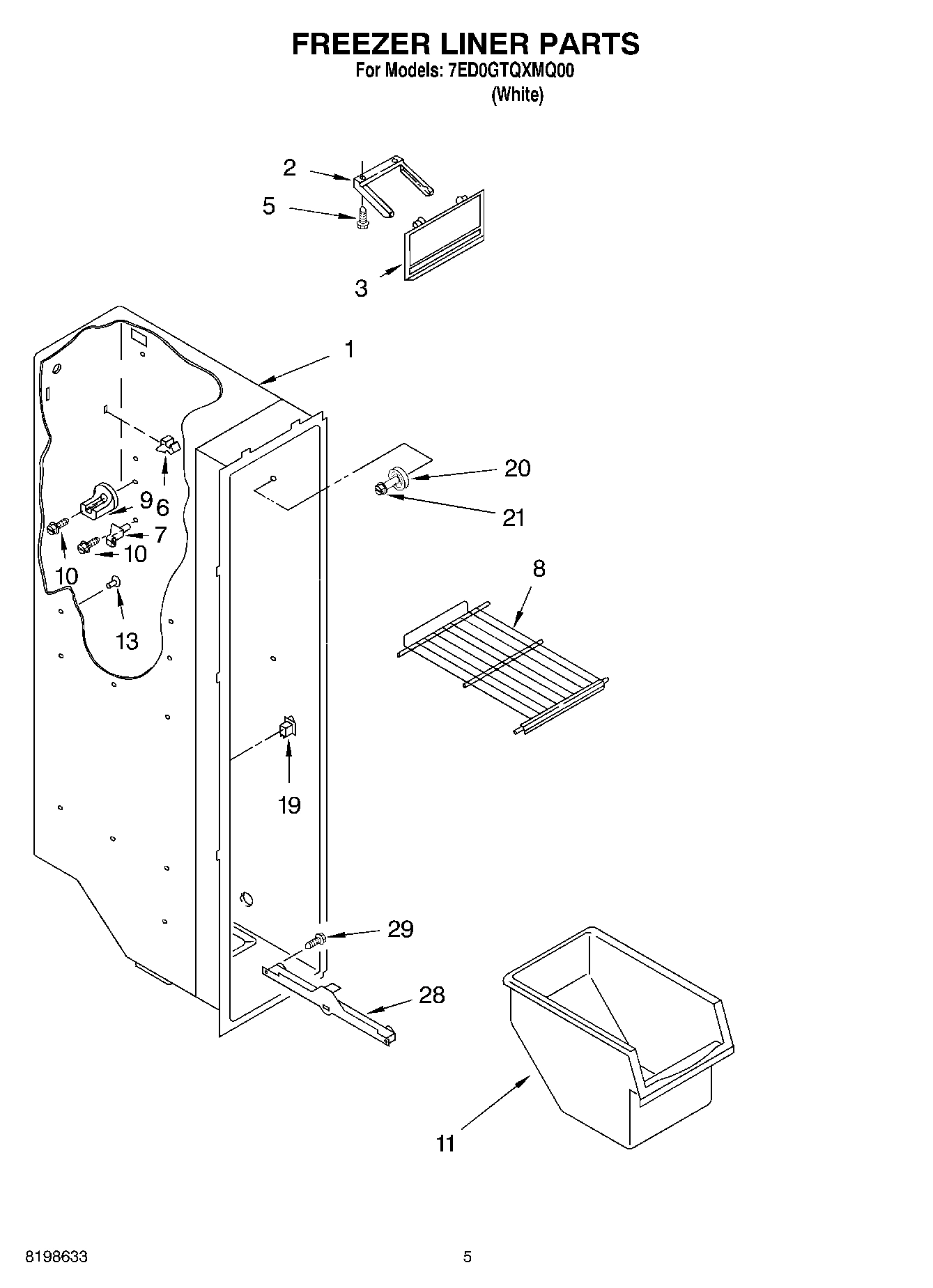 FREEZER LINER PARTS
For Models: 7ED0GTQXMQ00
(White)

2
5
3
1
20
21
9
6
7
10
10
13
8
19
29
28
11

8198633

5