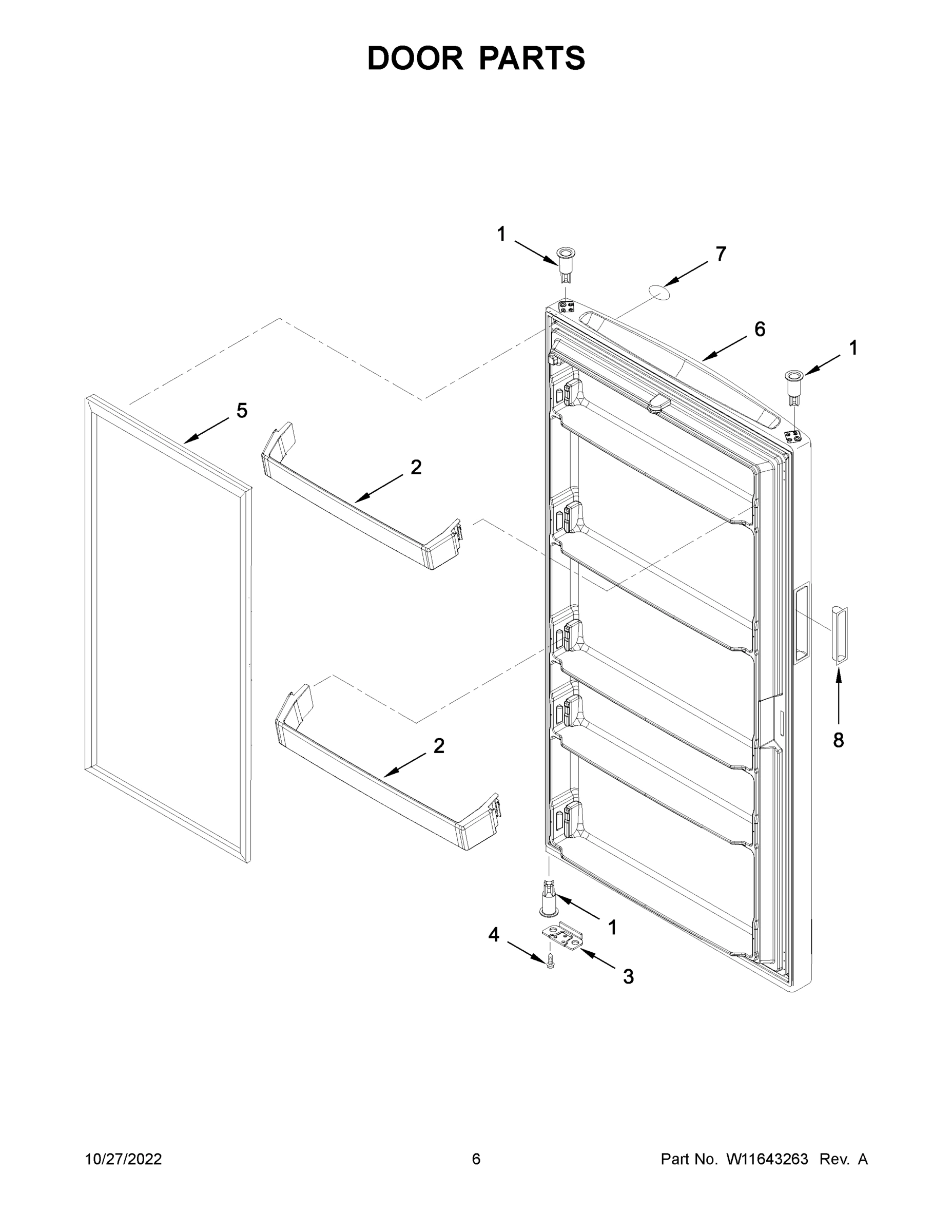 DOOR PARTS

1

7

6

1

5

2

2

8

1

4

3

10/27/2022

6

Part No. W11643263 Rev. A