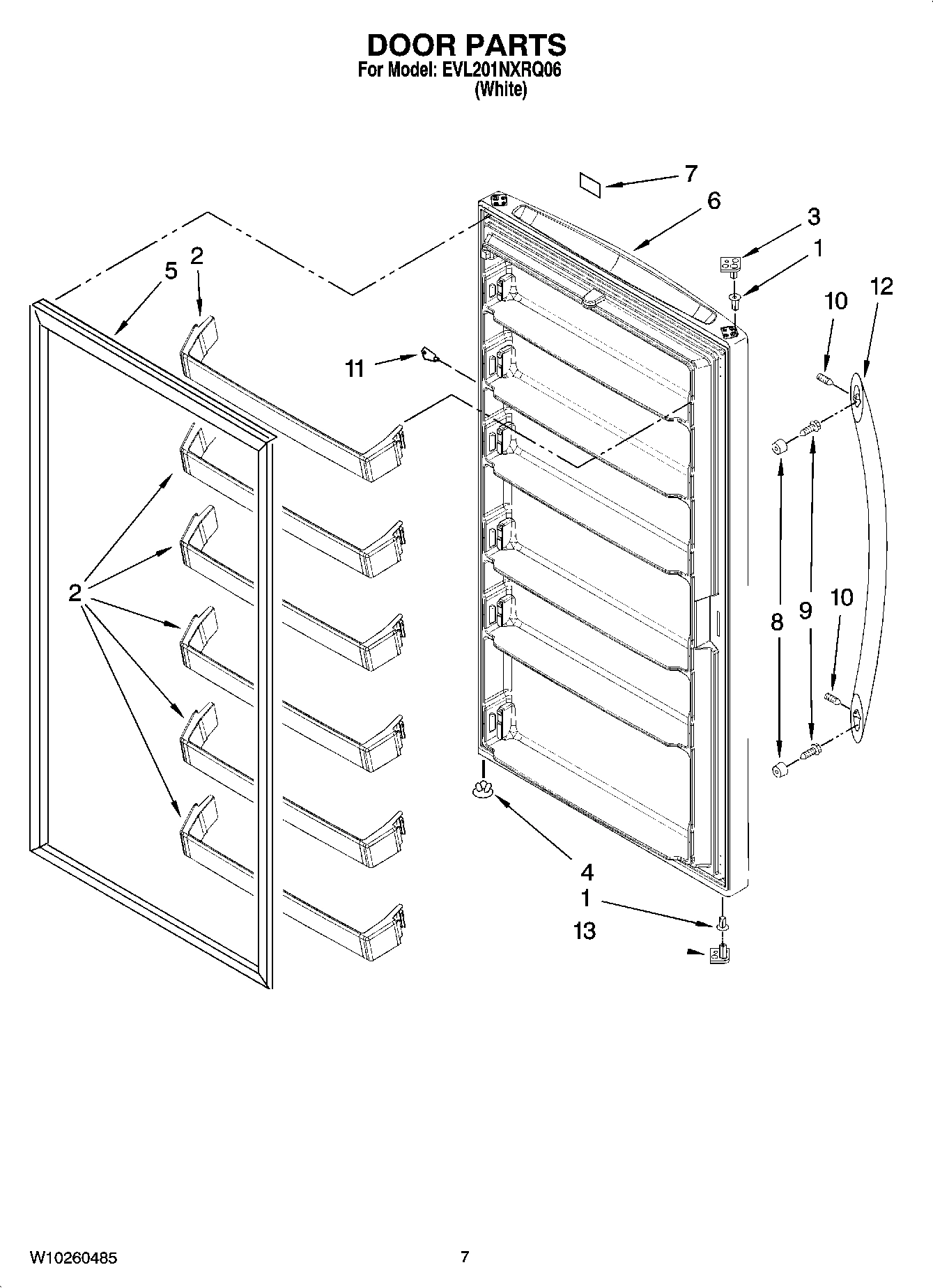 DOOR PARTS
For Model: EVL201NXRQ06
(White)

7
6
3
1
2
5
10
12
11
2
8
9
10
4
1
13

W10260485

7