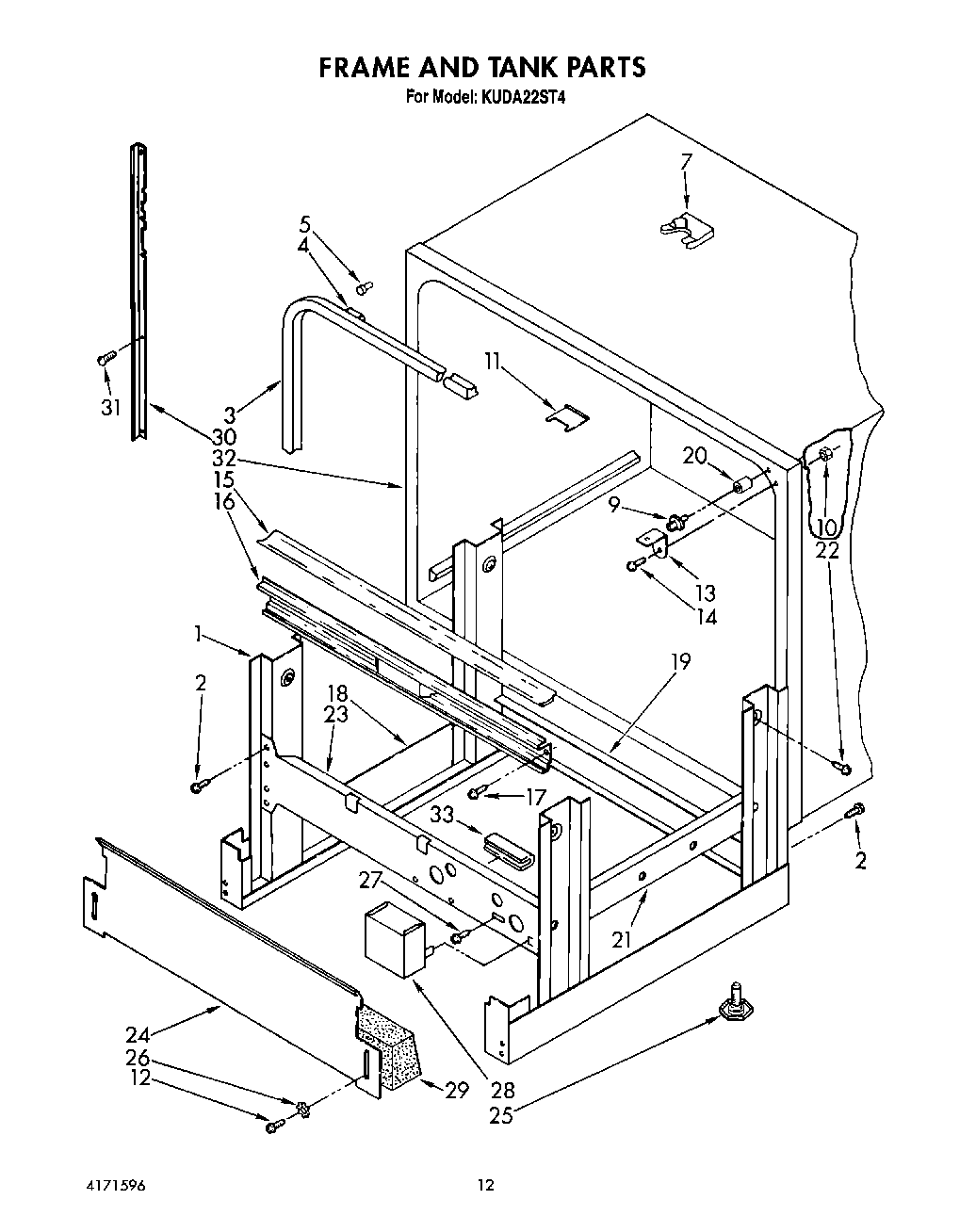 FRAME AND TANK PARTS
For Model: KUDA22ST4

7
5
4
11
31
3
30
32
15
16
20
9
10
22
13
14
1
2
18
23
19
17
33
2
27
21
24
26
12
29
28
25

4171596

12