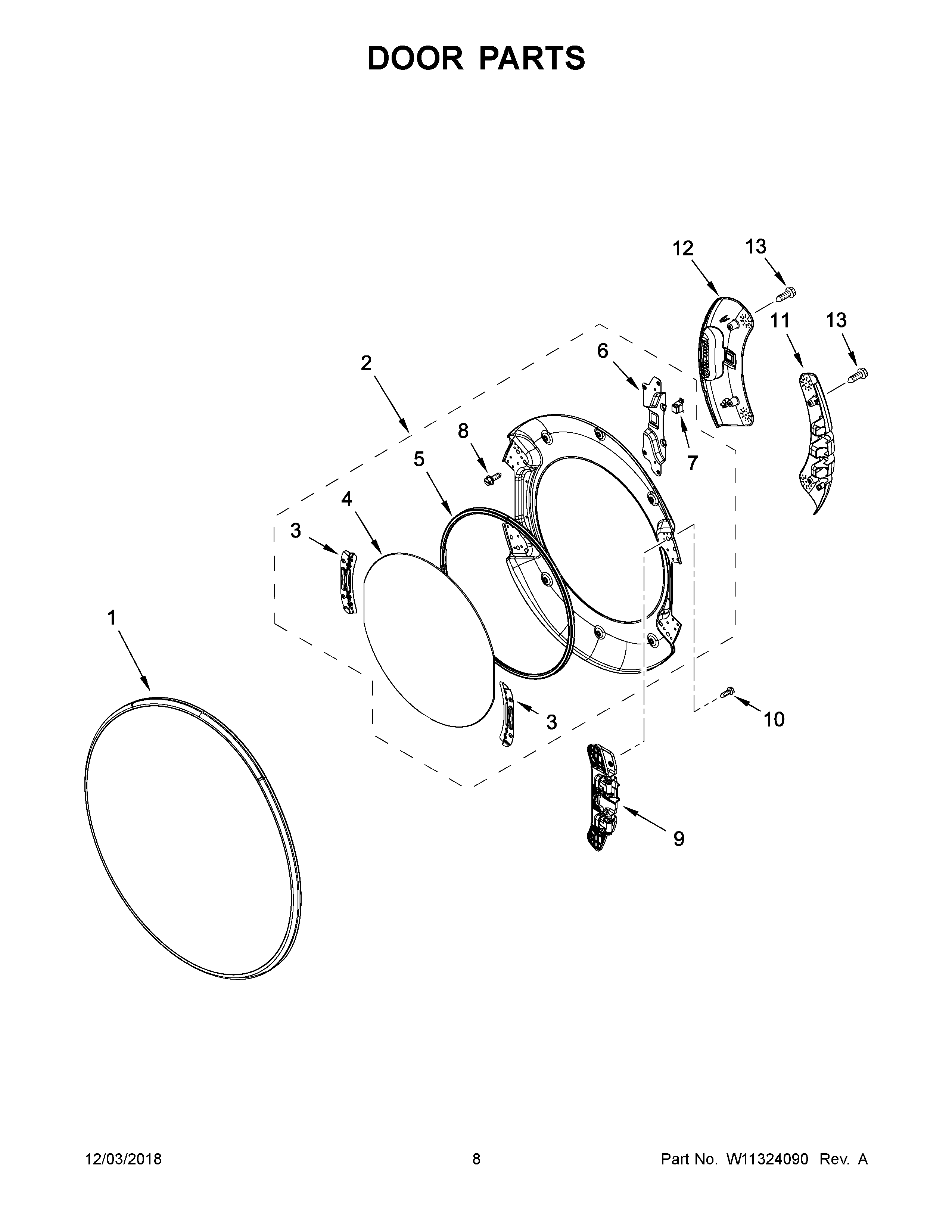 DOOR PARTS

12
13
11
13
6
2
8
7
5
4
3
1
3
10
9

12/03/2018
8
Part No. W11324090 Rev. A