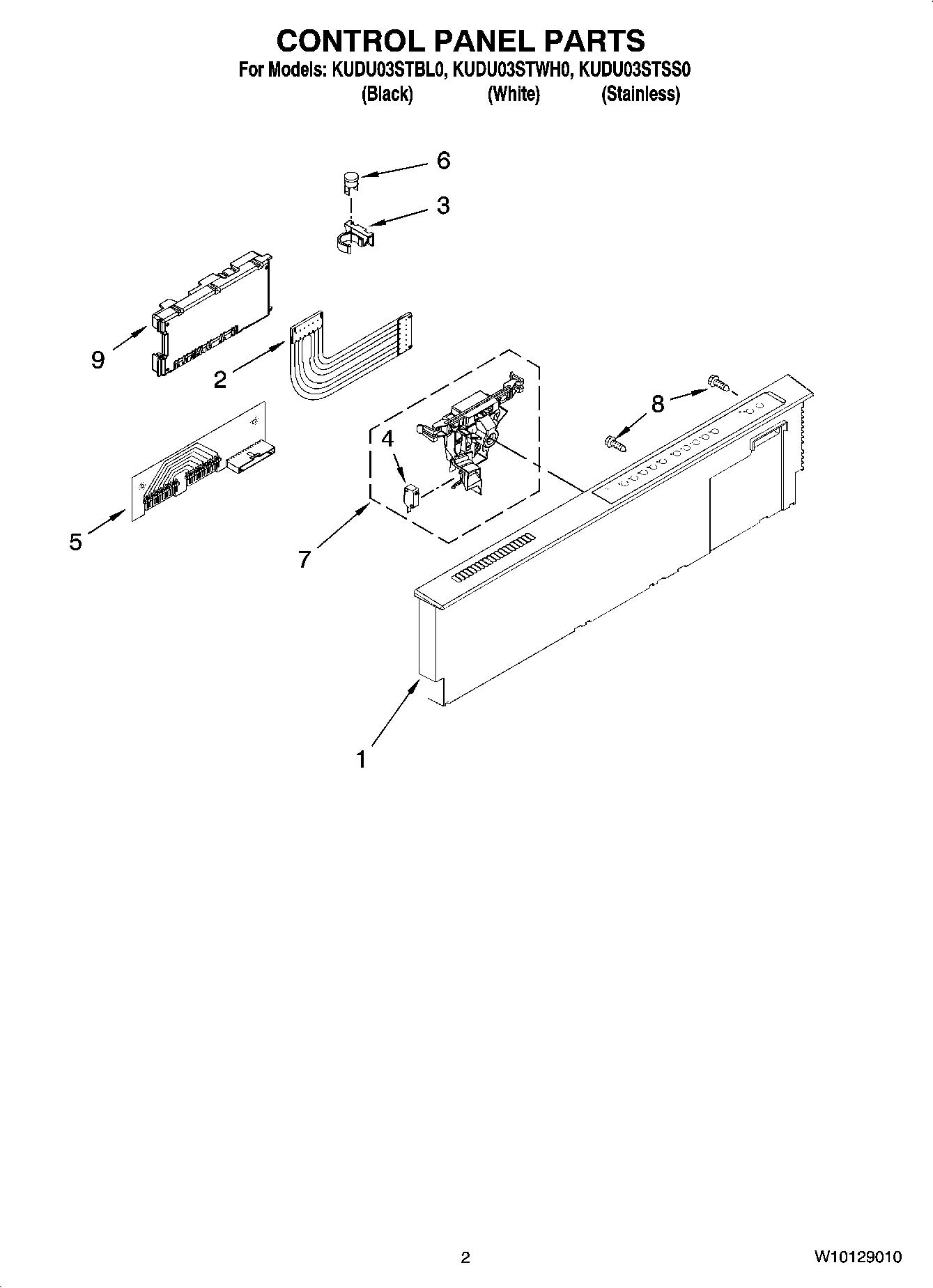 CONTROL PANEL PARTS

For Models: KUDU03STBL0, KUDU03STWH0, KUDU03STSS0
(Black) (White) (Stainless)

6

3

9

2

8

4

5

7

1

2

W10129010